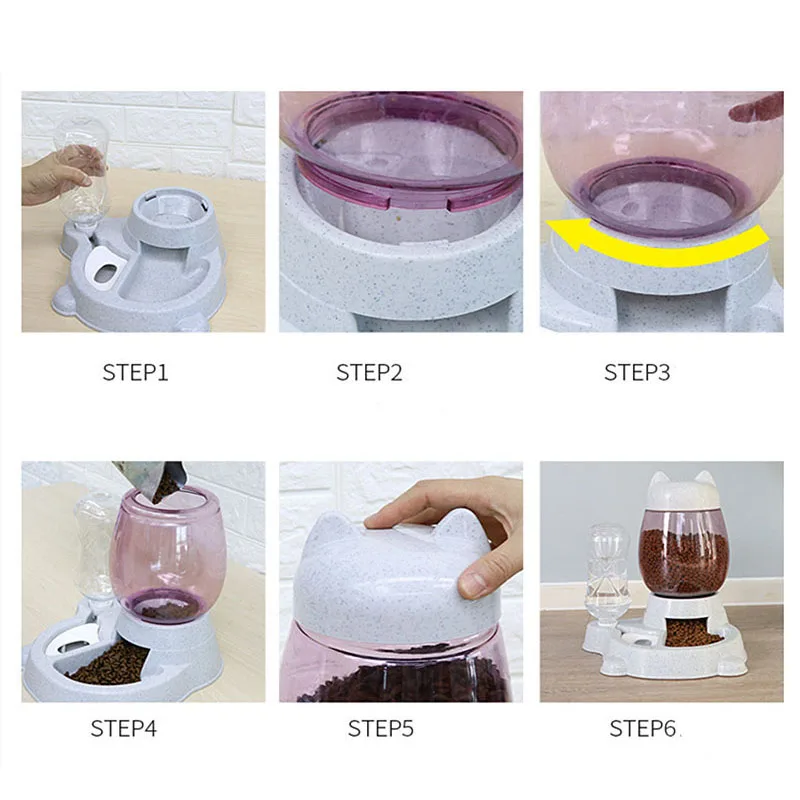 STEP1

STEP2

STEP3

STEP4

STEP5

STEP6.