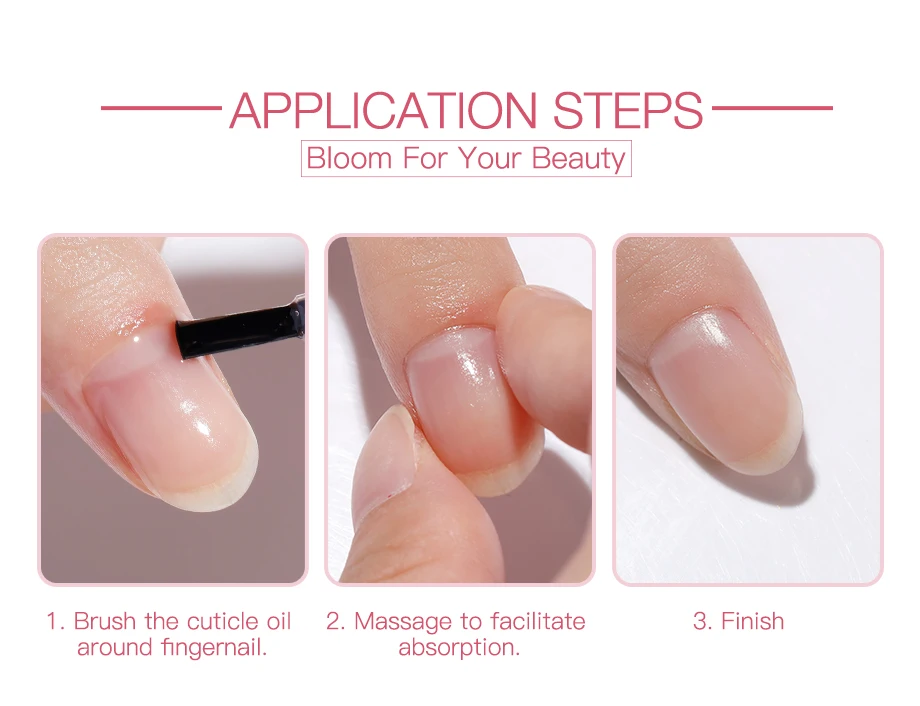 APPLICATION STEPS

Bloom For Your Beauty

1. Brush the cuticle oil around fingernail.

2. Massage to facilitate absorption.

3. Finish