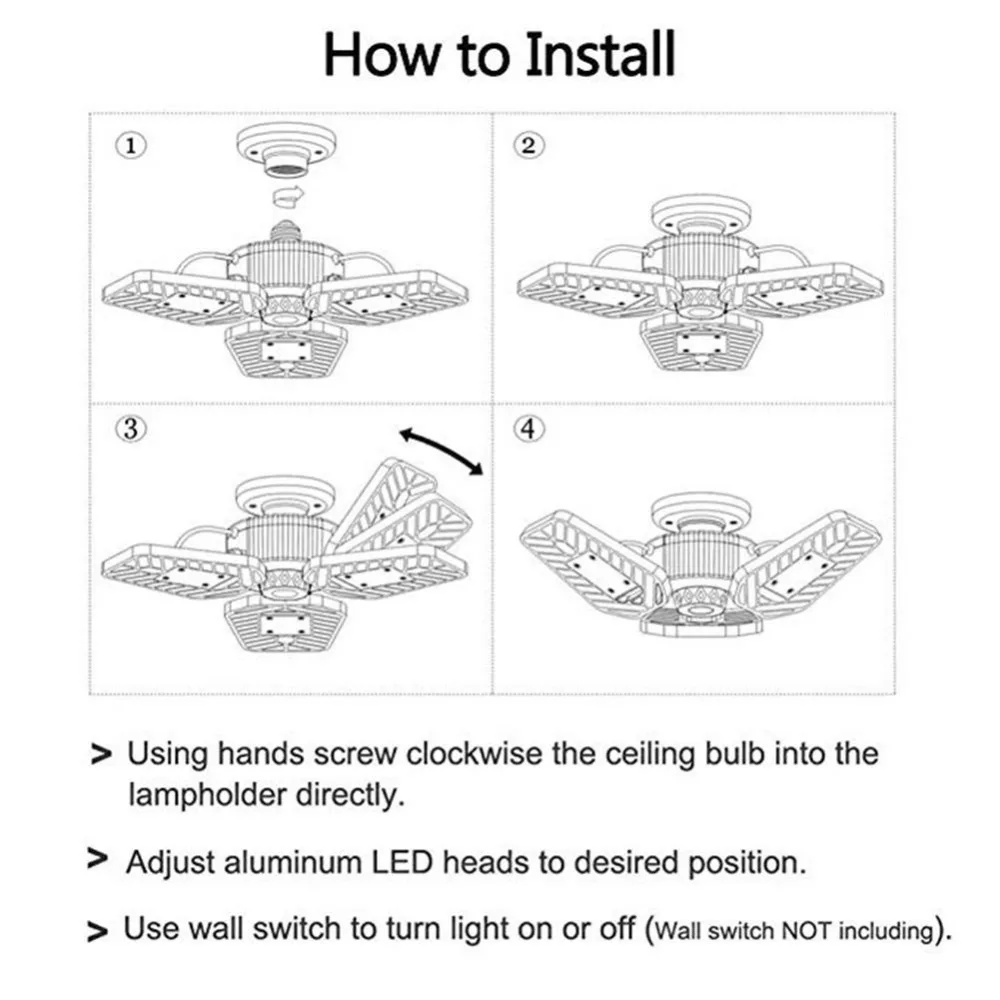 How to Install

①

②

③

④

> Using hands screw clockwise the ceiling bulb into the lampholder directly.

> Adjust aluminum LED heads to desired position.

> Use wall switch to turn light on or off (Wall switch NOT including).