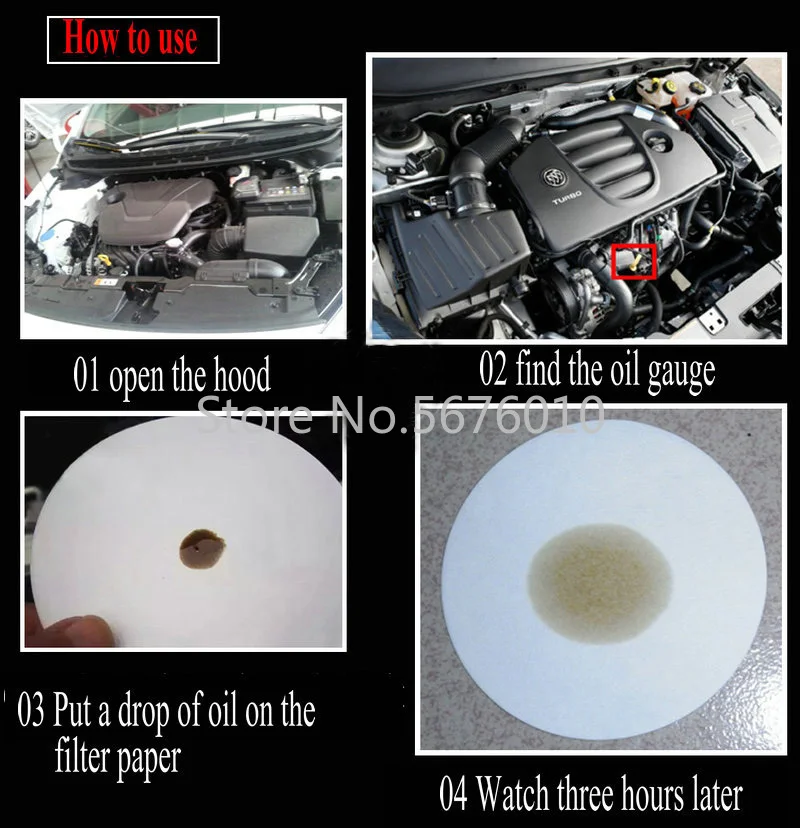 How to use

TURBO

01 open the hood

02 find the oil gauge

Store No.5676010

03 Put a drop of oil on the filter paper

04 Watch three hours later