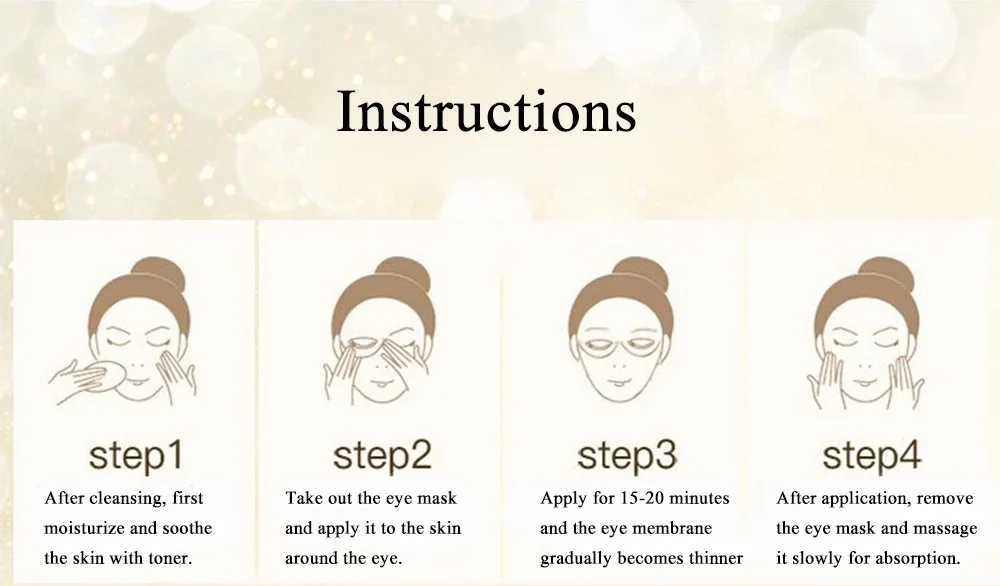 Instructions

step1

After cleansing, first moisturize and soothe the skin with toner.

step2

Take out the eye mask and apply it to the skin around the eye.

step3

Apply for 15-20 minutes and the eye membrane gradually becomes thinner

step4

After application, remove the eye mask and massage it slowly for absorption.