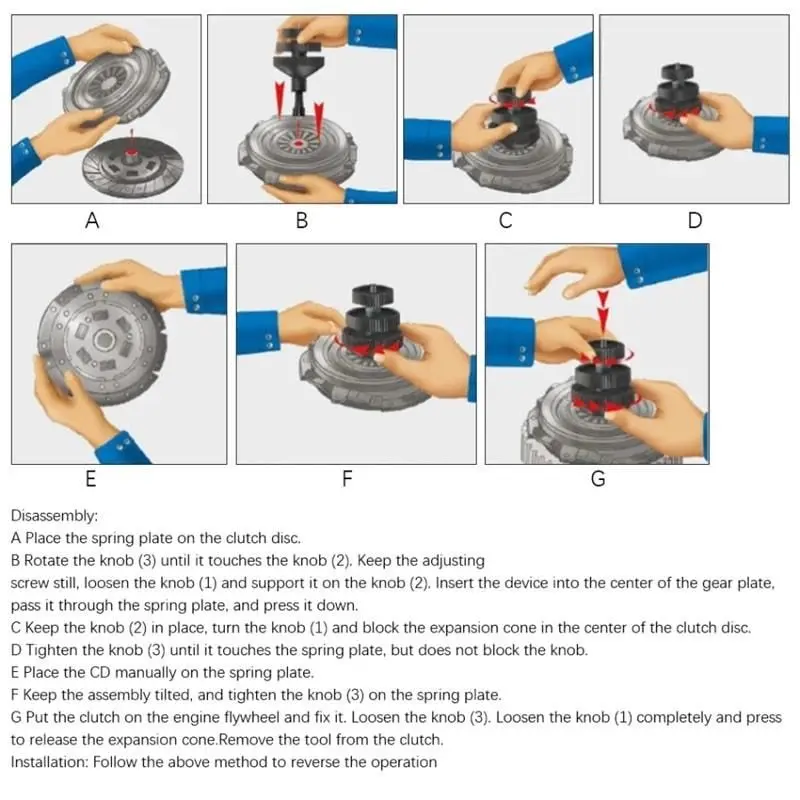 A

B

C

D

E

F

G

Disassembly:
A Place the spring plate on the clutch disc.
B Rotate the knob (3) until it touches the knob (2). Keep the adjusting screw still, loosen the knob (1) and support it on the knob (2). Insert the device into the center of the gear plate, pass it through the spring plate, and press it down.
C Keep the knob (2) in place, turn the knob (1) and block the expansion cone in the center of the clutch disc.
D Tighten the knob (3) until it touches the spring plate, but does not block the knob.
E Place the CD manually on the spring plate.
F Keep the assembly tilted, and tighten the knob (3) on the spring plate.
G Put the clutch on the engine flywheel and fix it. Loosen the knob (3). Loosen the knob (1) completely and press to release the expansion cone.Remove the tool from the clutch.
Installation: Follow the above method to reverse the operation