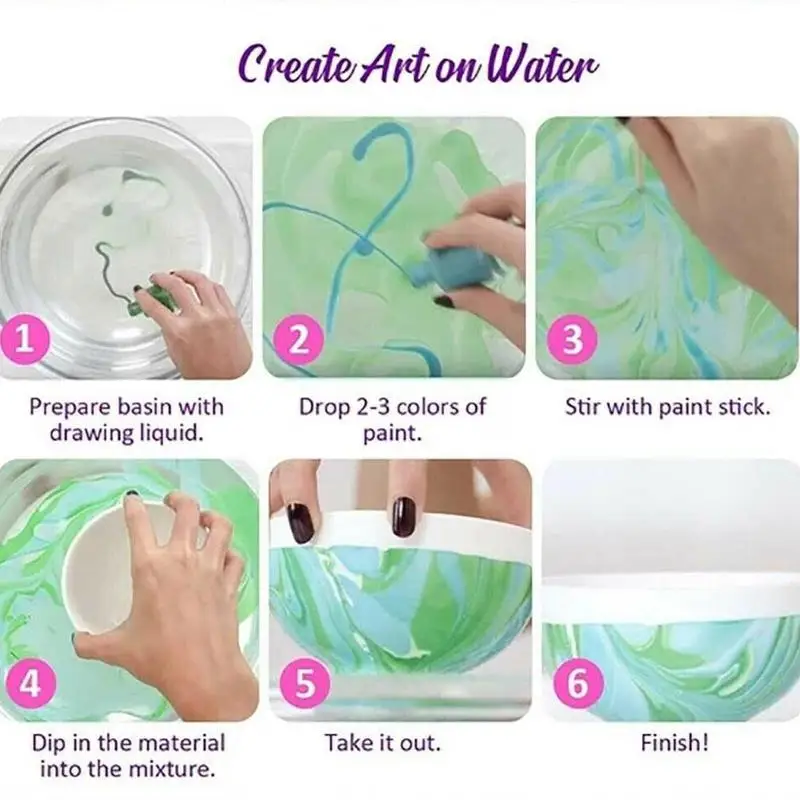 Create Art on Water

1
Prepare basin with drawing liquid.

2
Drop 2-3 colors of paint.

3
Stir with paint stick.

4
Dip in the material into the mixture.

5
Take it out.

6
Finish!