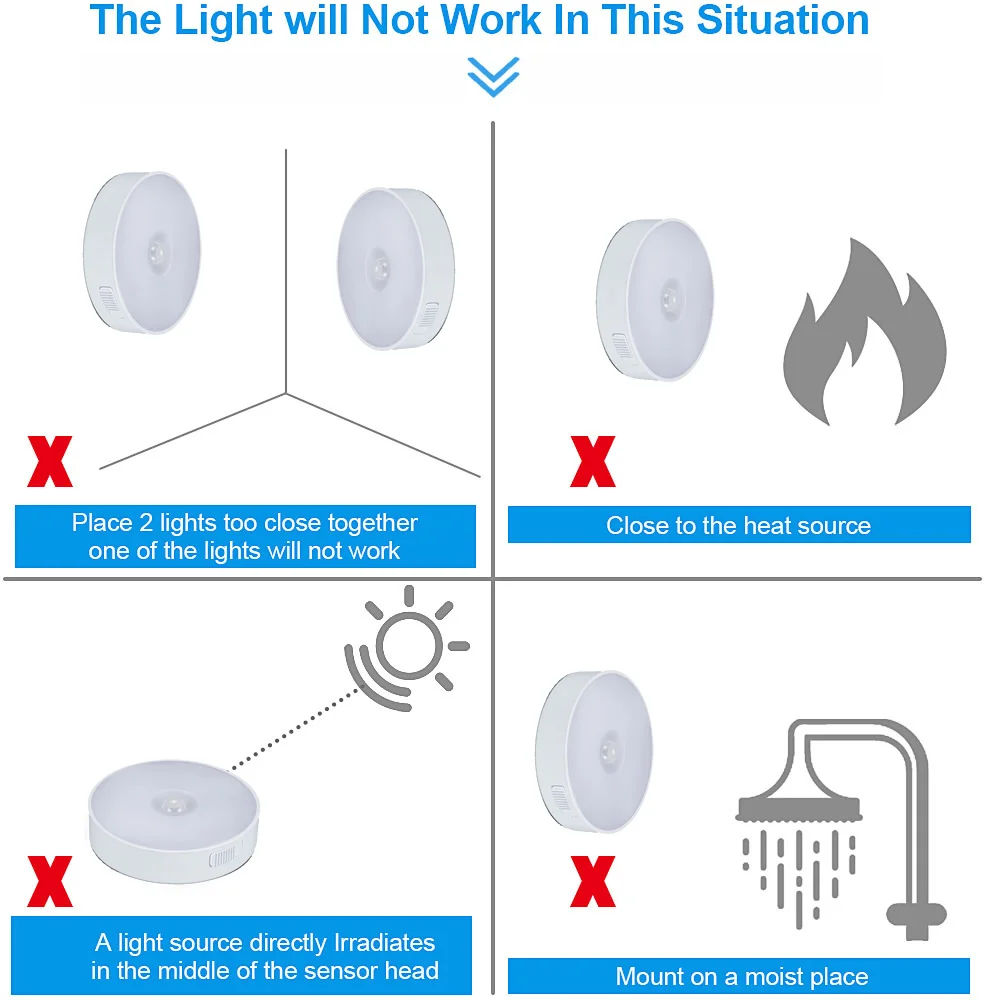 The Light will Not Work In This Situation

X

Place 2 lights too close together one of the lights will not work

X

Close to the heat source

X

A light source directly Irradiates in the middle of the sensor head

X

Mount on a moist place