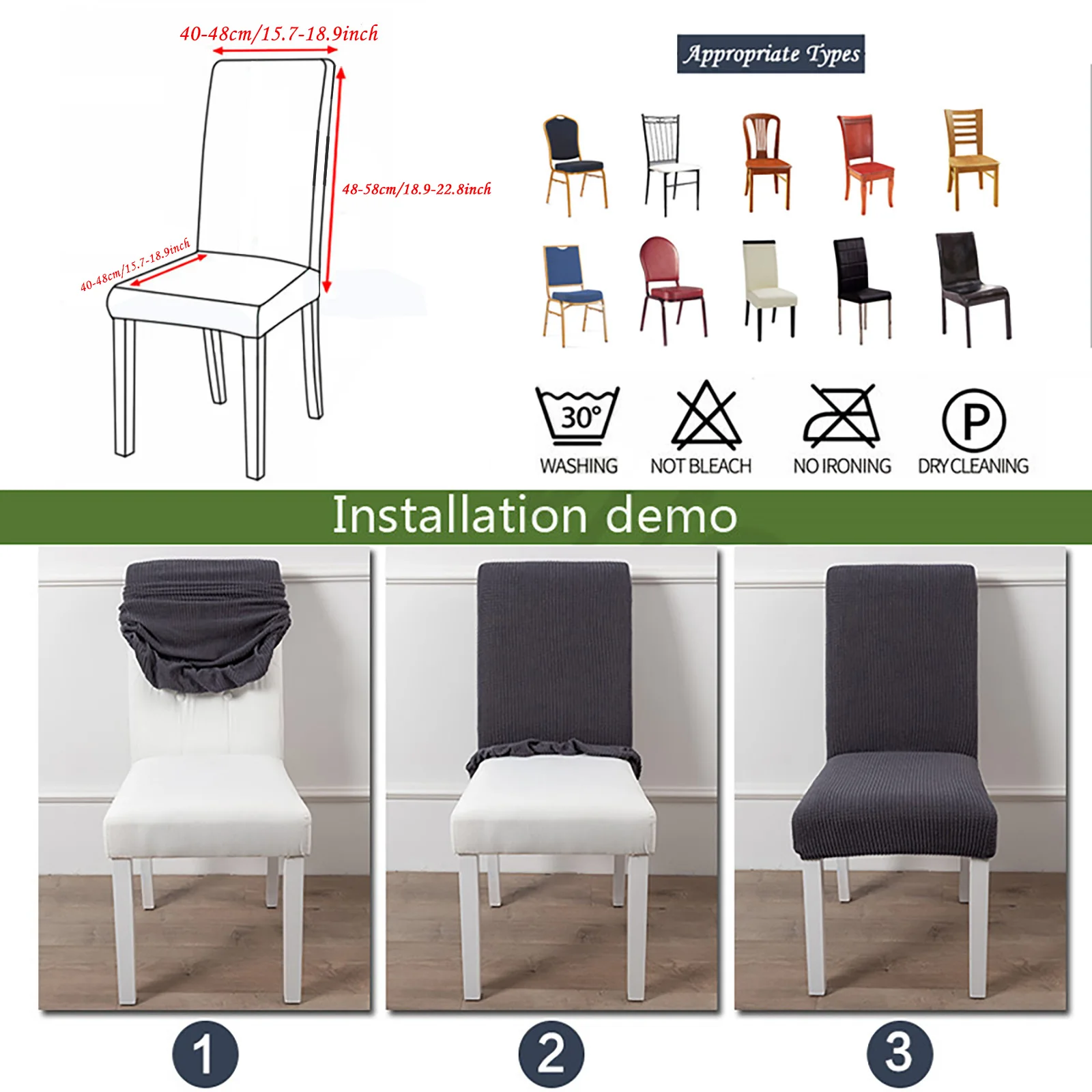 40-48cm/15.7-18.9inch

48-58cm/18.9-22.8inch

40-48cm/15.7-18.9inch

Appropriate Types

30°
WASHING

NOT BLEACH

NO IRONING

P
DRY CLEANING

Installation demo

1

2

3