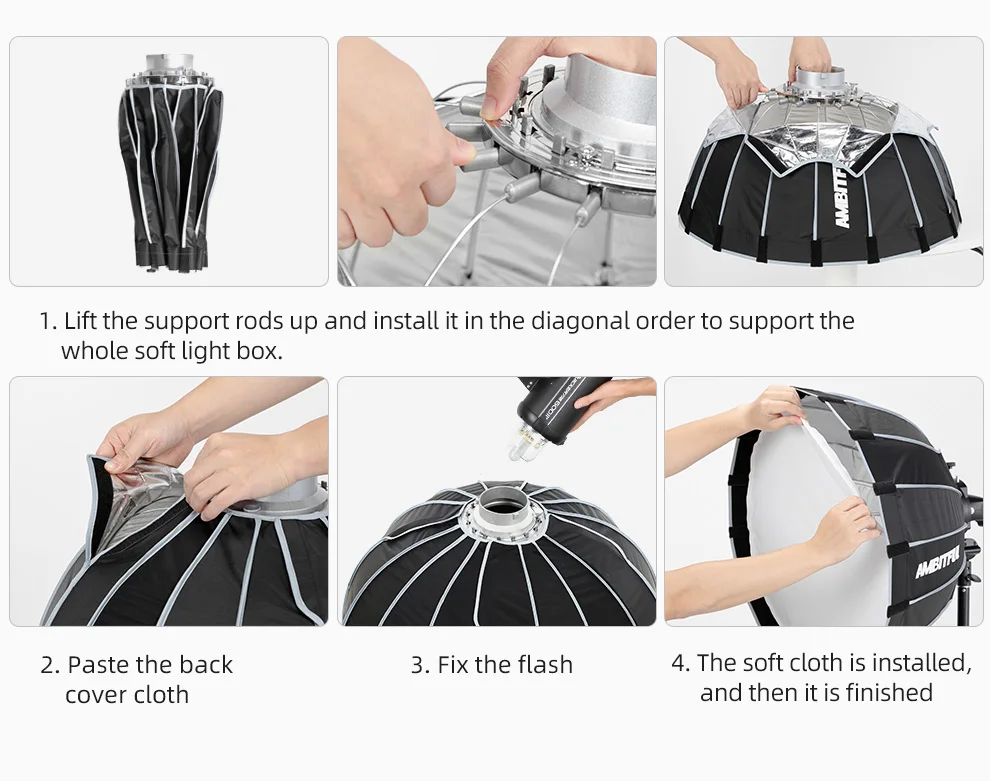 AMBITFUL

1. Lift the support rods up and install it in the diagonal order to support the whole soft light box.

AMBITFUL

2. Paste the back cover cloth

3. Fix the flash

4. The soft cloth is installed, and then it is finished