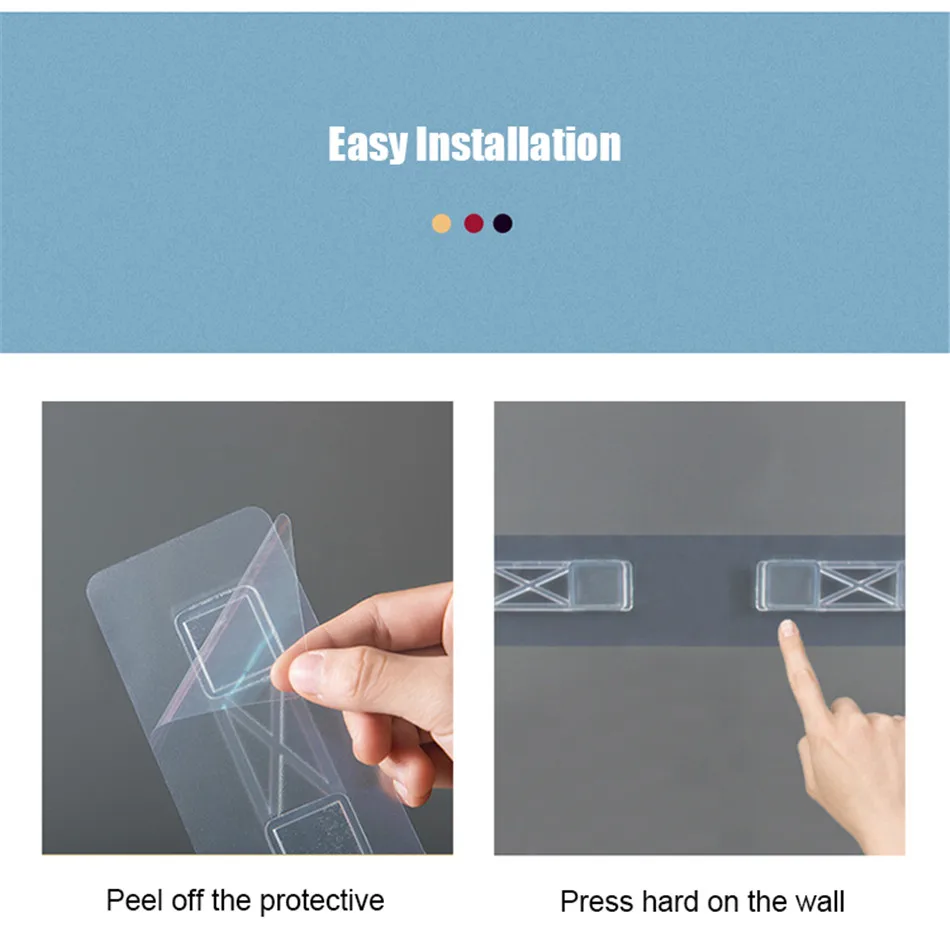 Easy Installation

Peel off the protective

Press hard on the wall