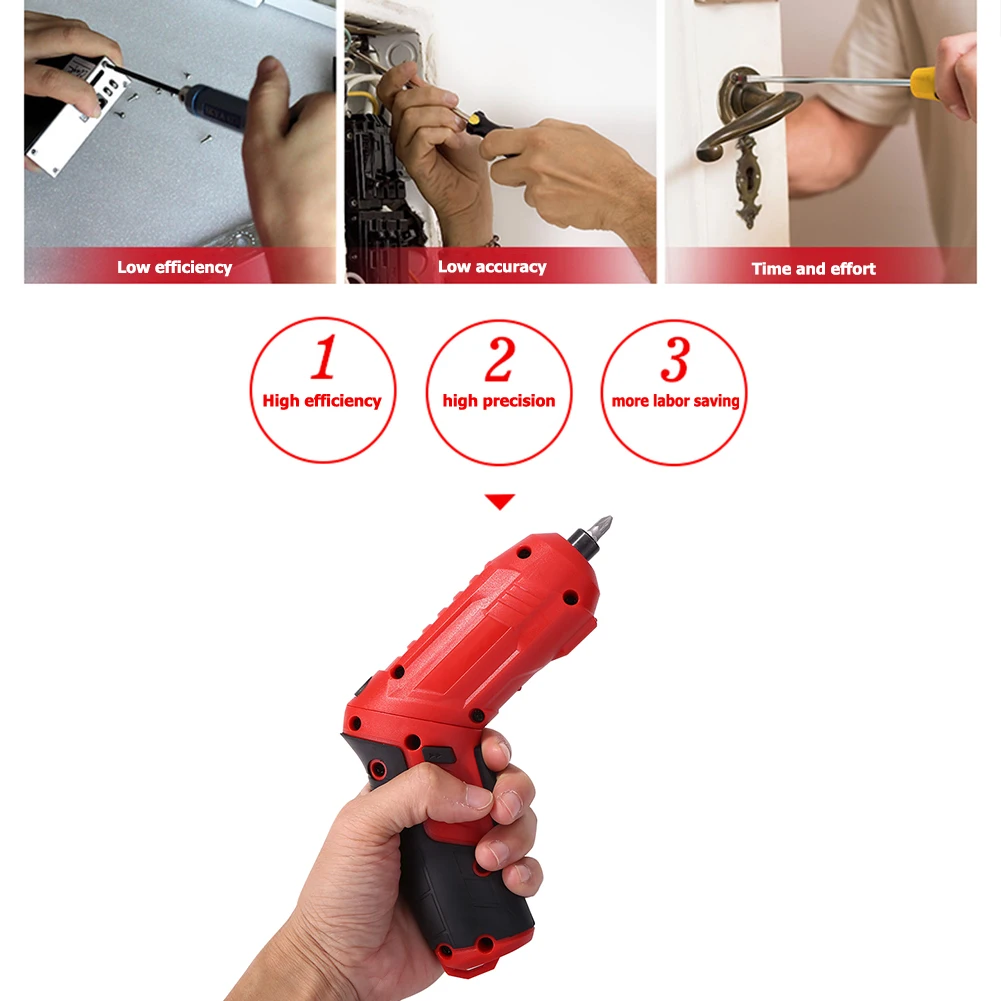 Low efficiency

Low accuracy

Time and effort

1
High efficiency

2
high precision

3
more labor saving