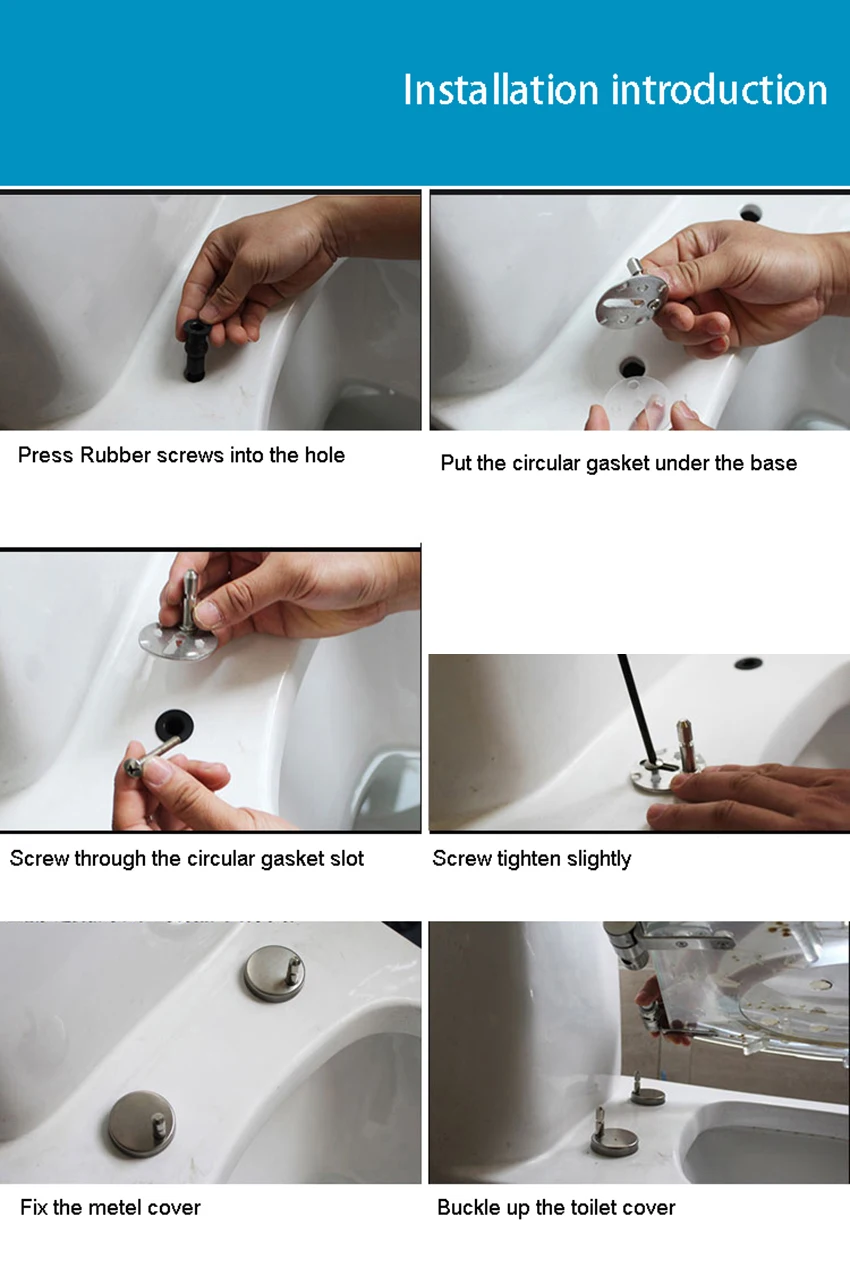 Installation introduction

Press Rubber screws into the hole

Put the circular gasket under the base

Screw through the circular gasket slot

Screw tighten slightly

Fix the metel cover

Buckle up the toilet cover