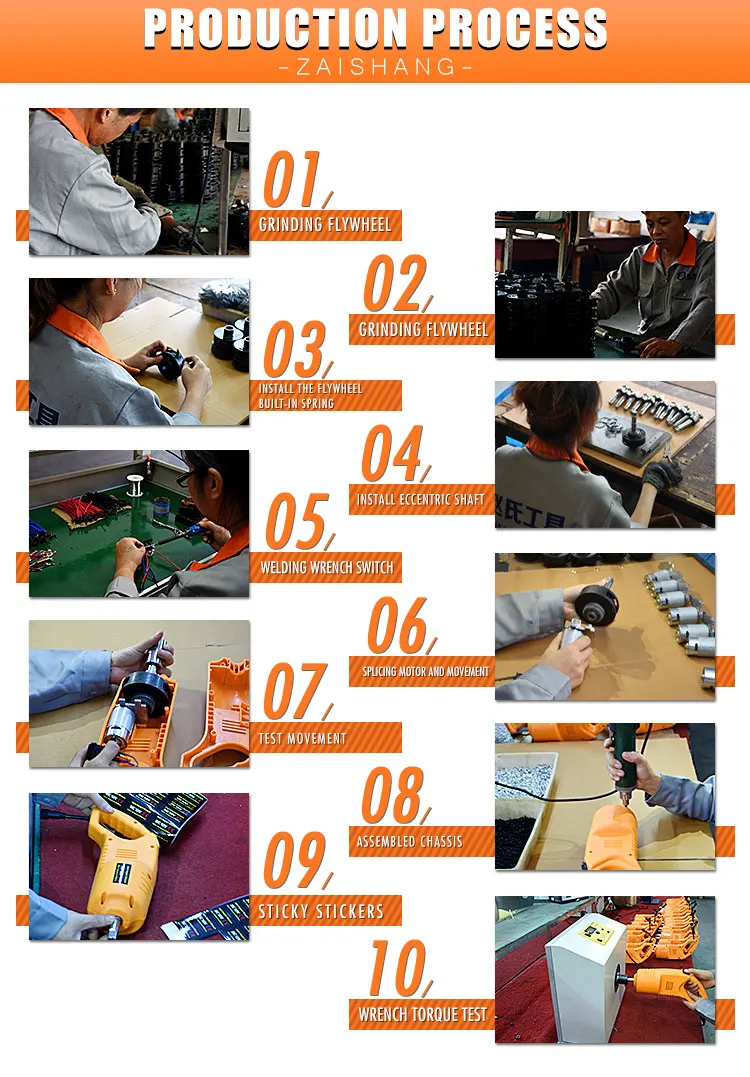 PRODUCTION PROCESS
-ZAISHANG-

01
GRINDING FLYWHEEL

02
GRINDING FLYWHEEL

03
INSTALL THE FLYWHEEL BUILT-IN SPRING

04
INSTALL ECCENTRIC SHAFT

05
WELDING WRENCH SWITCH

06
SPLICING MOTOR AND MOVEMENT

07
TEST MOVEMENT

08
ASSEMBLED CHASSIS

09
STICKY STICKERS

10
WRENCH TORQUE TEST