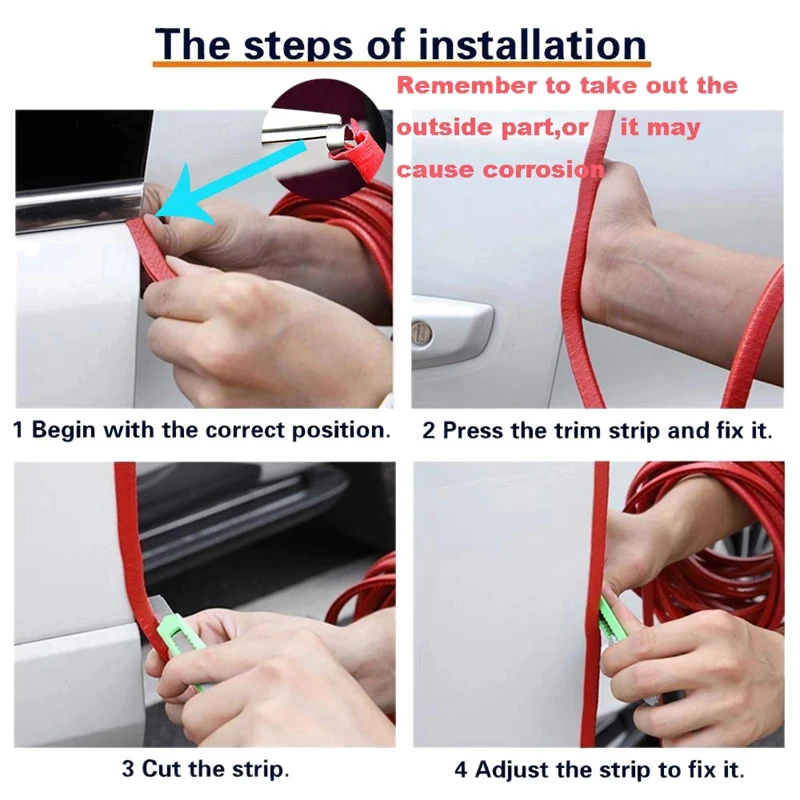 The steps of installation

Remember to take out the outside part,or it may cause corrosion

1 Begin with the correct position.

2 Press the trim strip and fix it.

3 Cut the strip.

4 Adjust the strip to fix it.