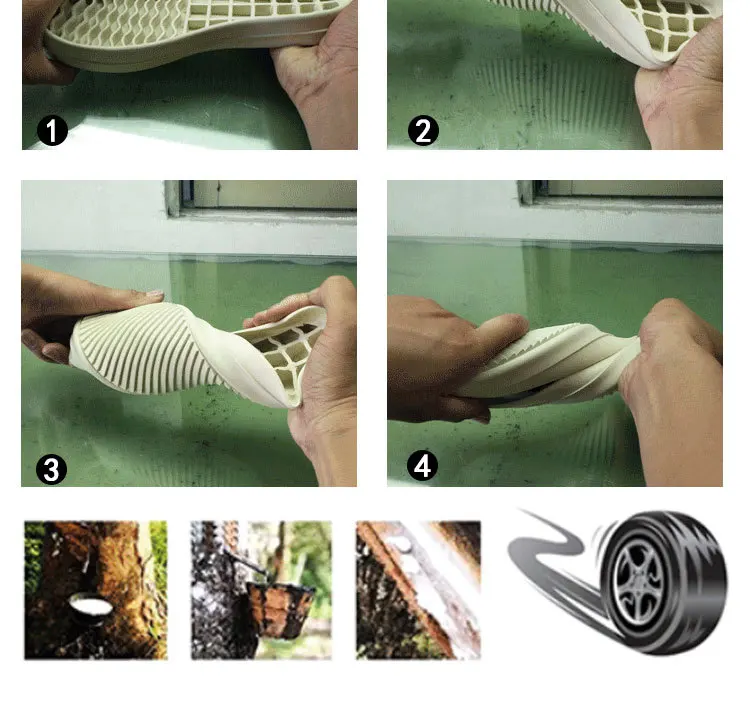 1
2
3
4