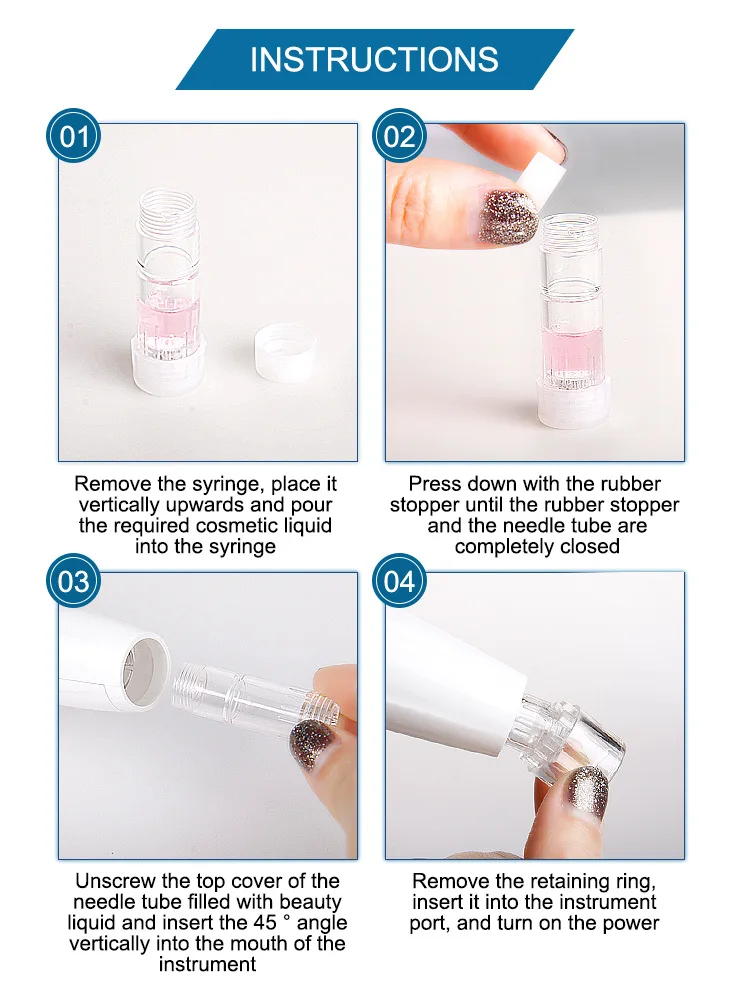 INSTRUCTIONS

01

Remove the syringe, place it vertically upwards and pour the required cosmetic liquid into the syringe

02

Press down with the rubber stopper until the rubber stopper and the needle tube are completely closed

03

Unscrew the top cover of the needle tube filled with beauty liquid and insert the 45 ° angle vertically into the mouth of the instrument

04

Remove the retaining ring, insert it into the instrument port, and turn on the power