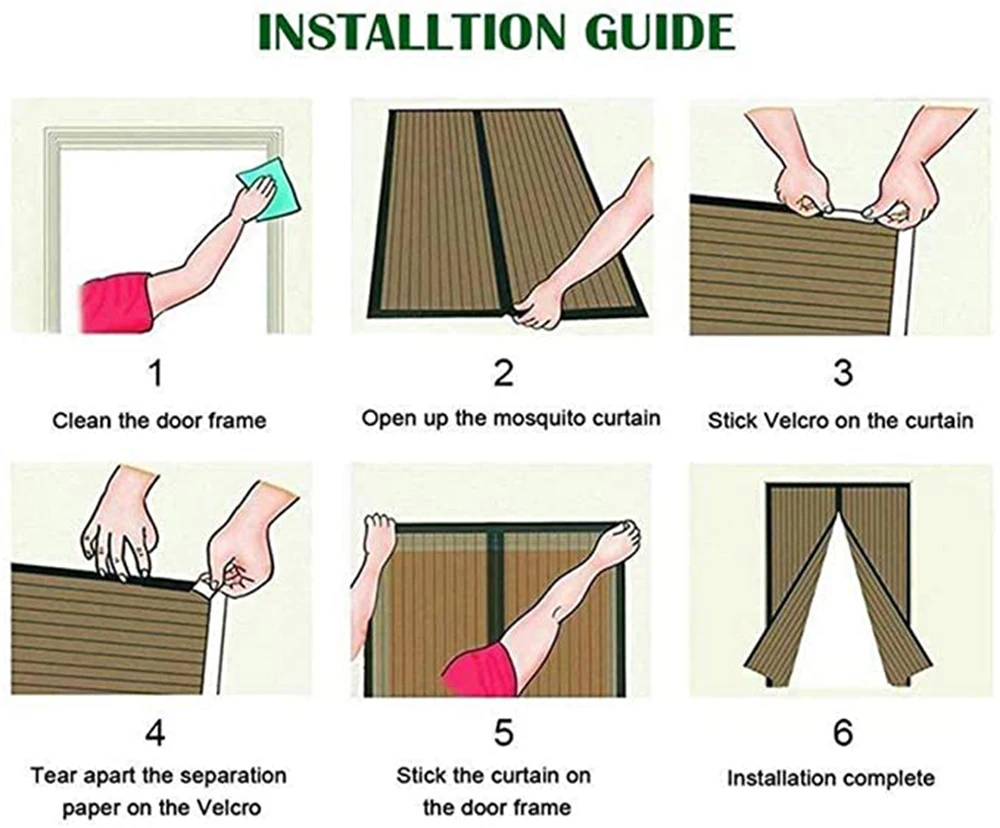 INSTALLTION GUIDE

1
Clean the door frame

2
Open up the mosquito curtain

3
Stick Velcro on the curtain

4
Tear apart the separation paper on the Velcro

5
Stick the curtain on the door frame

6
Installation complete