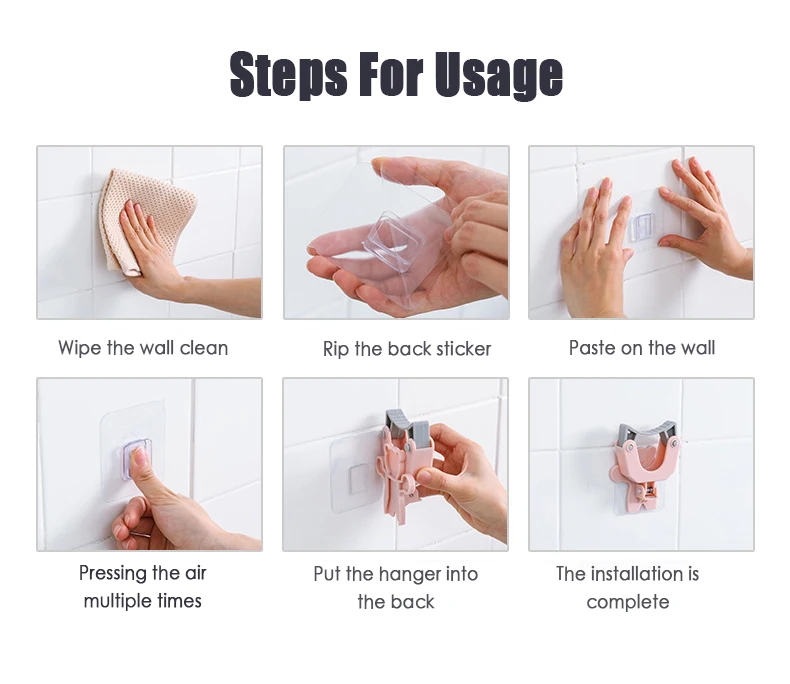 Steps For Usage

Wipe the wall clean

Rip the back sticker

Paste on the wall

Pressing the air multiple times

Put the hanger into the back

The installation is complete