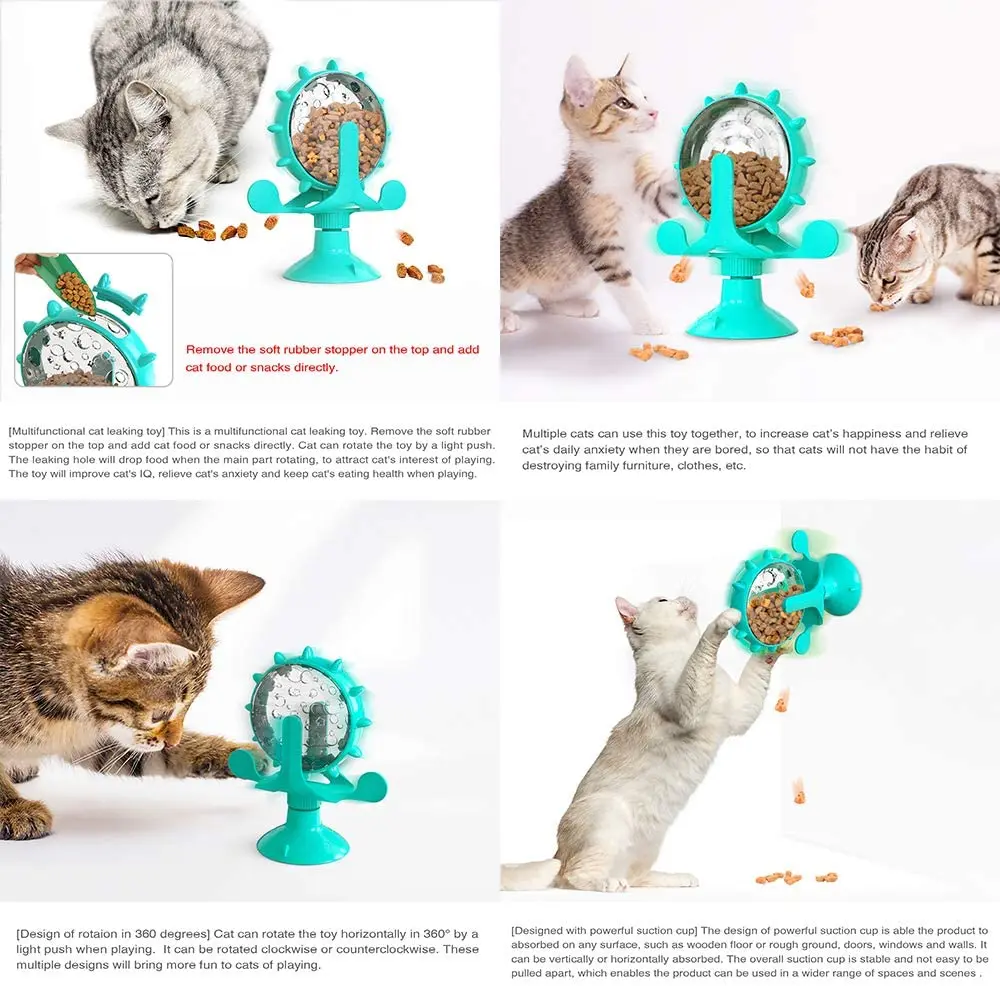 Remove the soft rubber stopper on the top and add cat food or snacks directly.

[Multifunctional cat leaking toy] This is a multifunctional cat leaking toy. Remove the soft rubber stopper on the top and add cat food or snacks directly. Cat can rotate the toy by a light push. The leaking hole will drop food when the main part rotating, to attract cat's interest of playing. The toy will improve cat's IQ, relieve cat's anxiety and keep cat's eating health when playing.

Multiple cats can use this toy together, to increase cat's happiness and relieve cat's daily anxiety when they are bored, so that cats will not have the habit of destroying family furniture, clothes, etc.

[Design of rotaion in 360 degrees] Cat can rotate the toy horizontally in 360° by a light push when playing. It can be rotated clockwise or counterclockwise. These multiple designs will bring more fun to cats of playing.

[Designed with powerful suction cup] The design of powerful suction cup is able the product to absorbed on any surface, such as wooden floor or rough ground, doors, windows and walls. It can be vertically or horizontally absorbed. The overall suction cup is stable and not easy to be pulled apart, which enables the product can be used in a wider range of spaces and scenes .