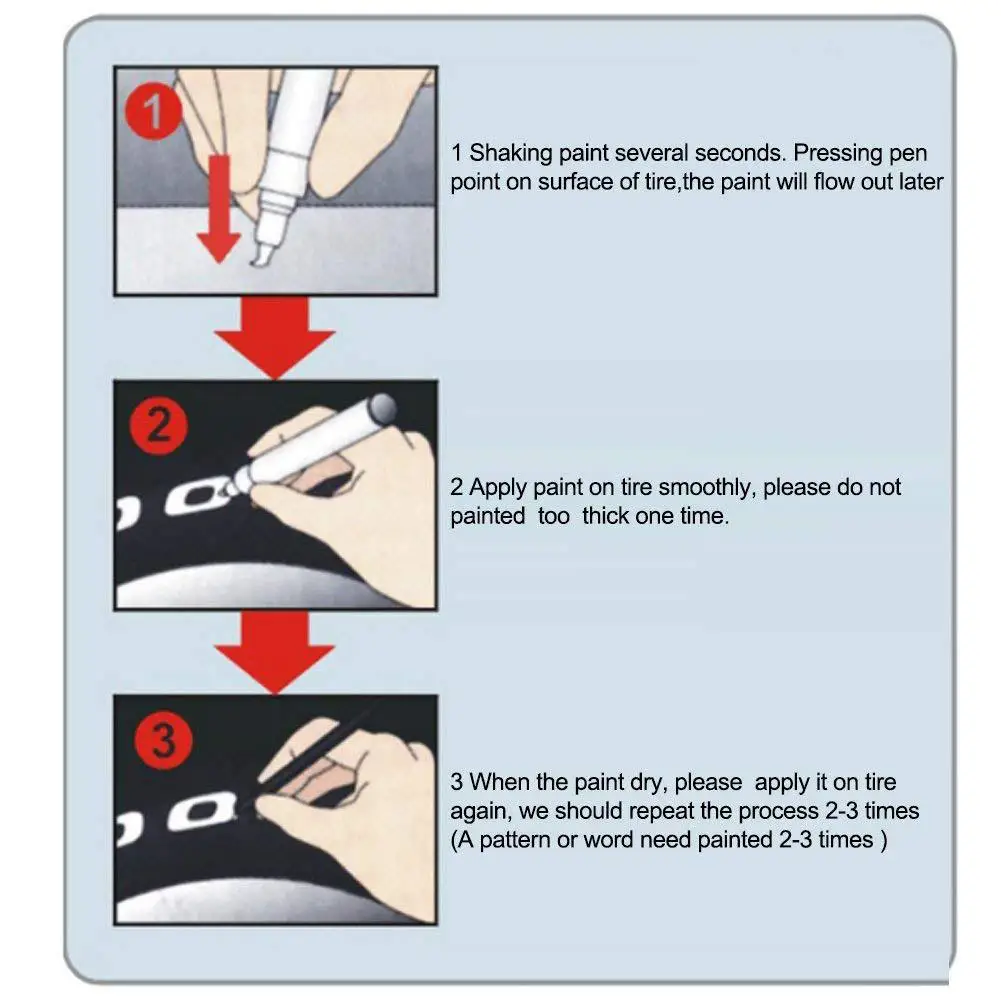 1

1 Shaking paint several seconds. Pressing pen point on surface of tire,the paint will flow out later

2

2 Apply paint on tire smoothly, please do not painted too thick one time.

3

3 When the paint dry, please apply it on tire again, we should repeat the process 2-3 times (A pattern or word need painted 2-3 times )