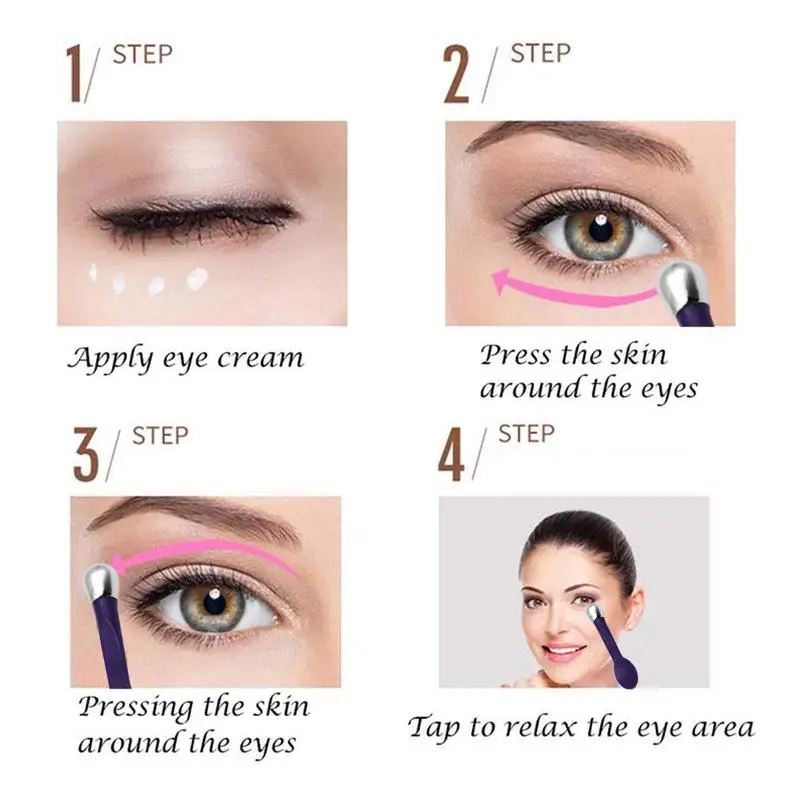 1/ STEP

Apply eye cream

2/ STEP

Press the skin around the eyes

3/ STEP

Pressing the skin around the eyes

4/ STEP

Tap to relax the eye area