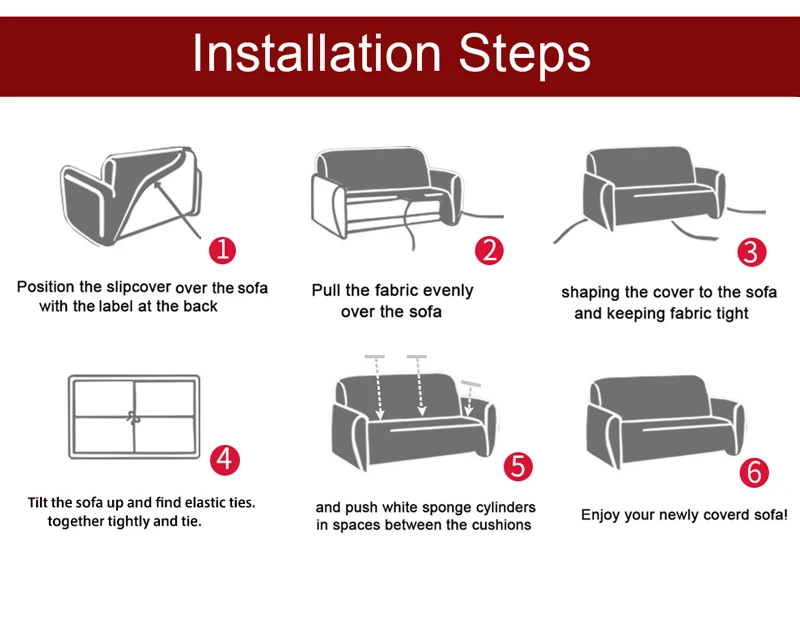 Installation Steps

1
Position the slipcover over the sofa with the label at the back

2
Pull the fabric evenly over the sofa

3
shaping the cover to the sofa and keeping fabric tight

4
Tilt the sofa up and find elastic ties. together tightly and tie.

5
and push white sponge cylinders in spaces between the cushions

6
Enjoy your newly coverd sofa!