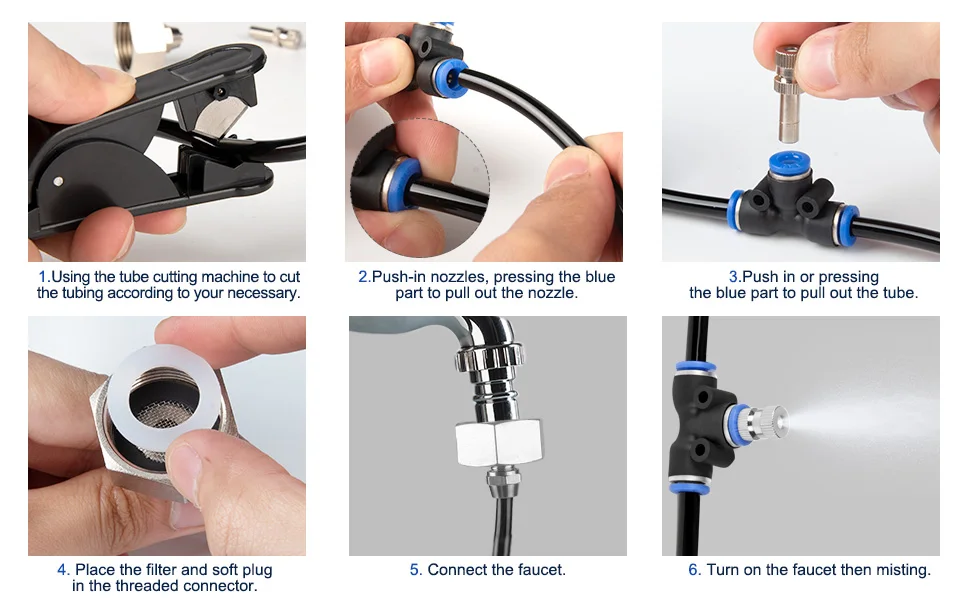 1.Using the tube cutting machine to cut the tubing according to your necessary.

2.Push-in nozzles, pressing the blue part to pull out the nozzle.

3.Push in or pressing the blue part to pull out the tube.

4. Place the filter and soft plug in the threaded connector.

5. Connect the faucet.

6. Turn on the faucet then misting.