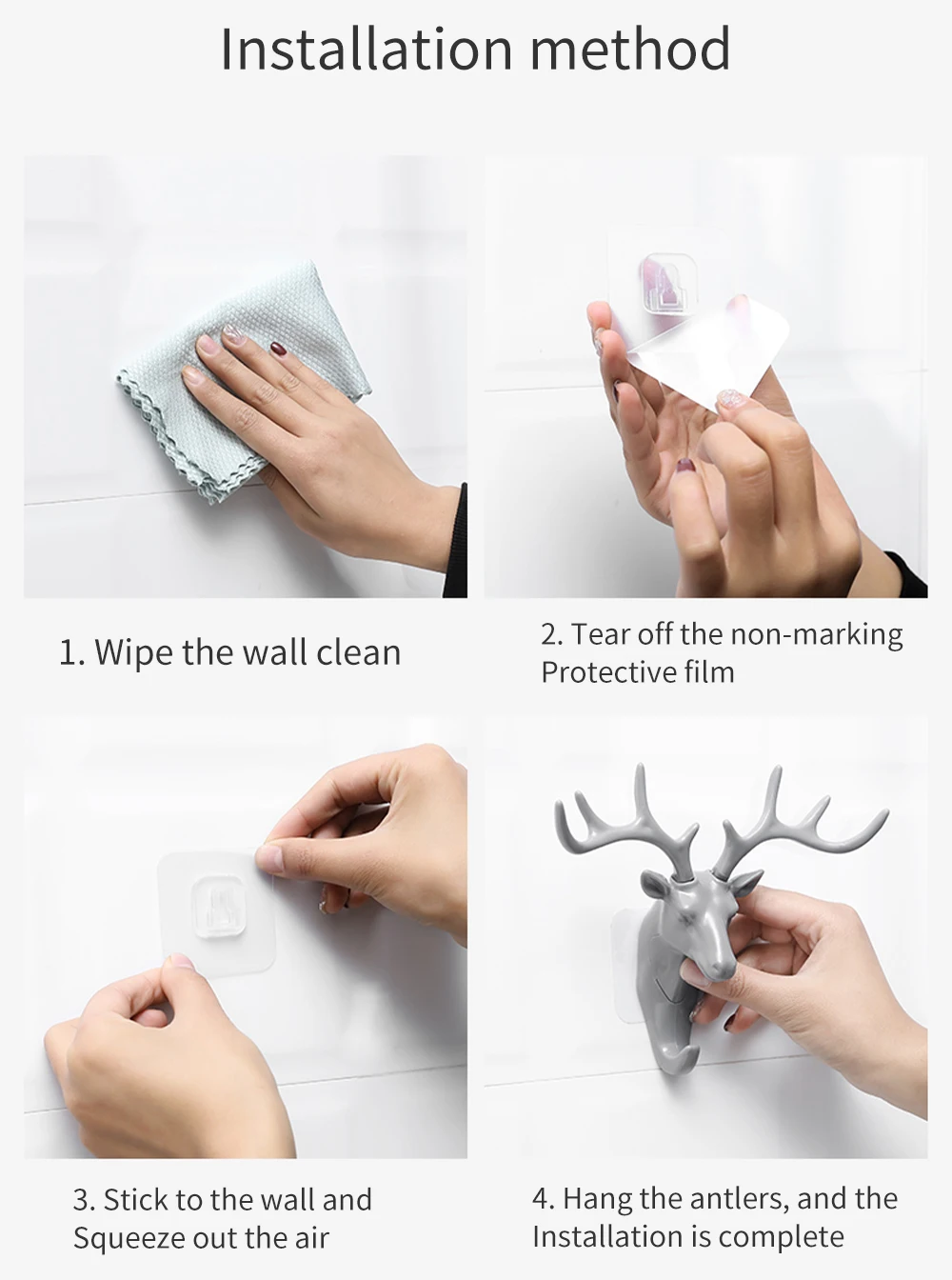 Installation method

1. Wipe the wall clean

2. Tear off the non-marking Protective film

3. Stick to the wall and Squeeze out the air

4. Hang the antlers, and the Installation is complete