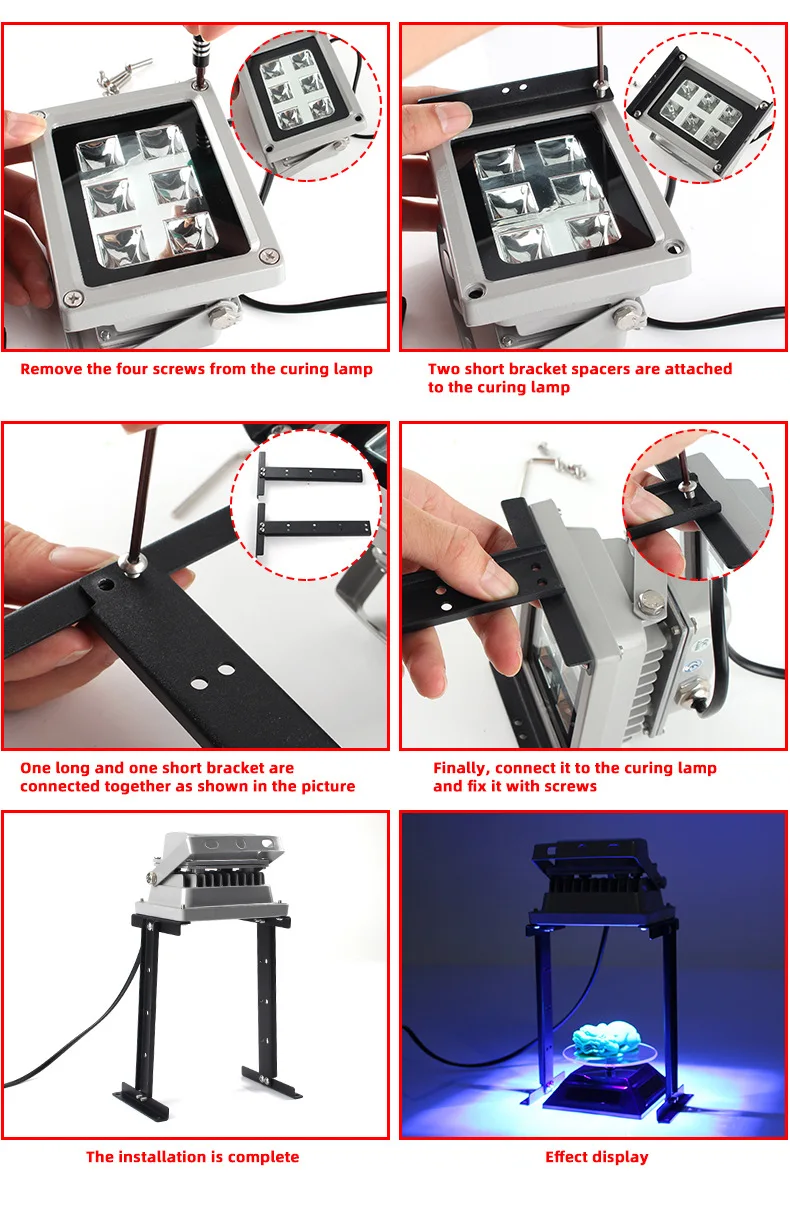 Remove the four screws from the curing lamp

Two short bracket spacers are attached to the curing lamp

One long and one short bracket are connected together as shown in the picture

Finally, connect it to the curing lamp and fix it with screws

The installation is complete

Effect display