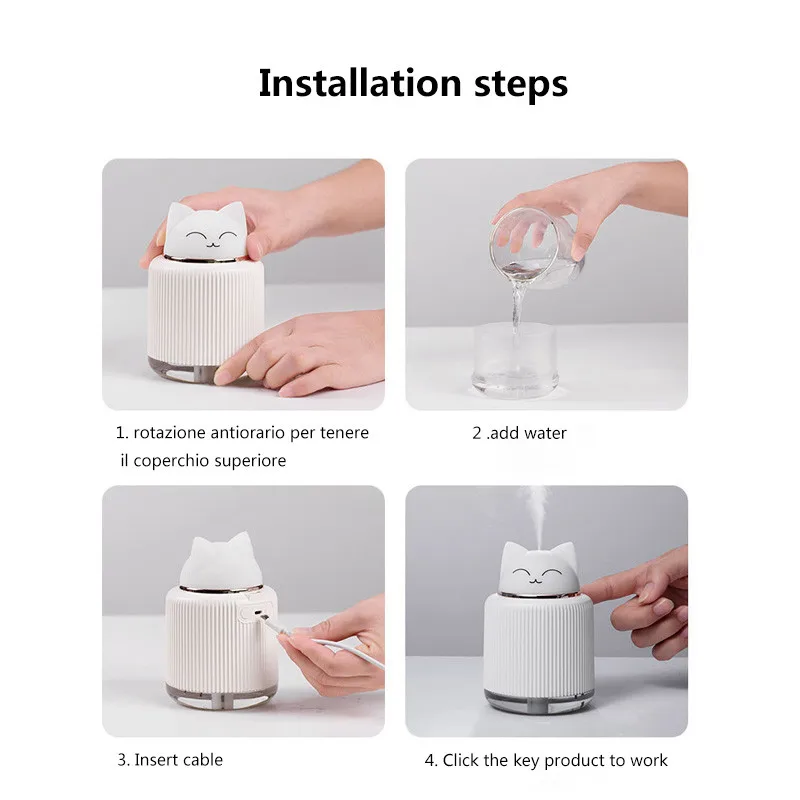 Installation steps

1. rotazione antiorario per tenere il coperchio superiore

2 .add water

3. Insert cable

4. Click the key product to work