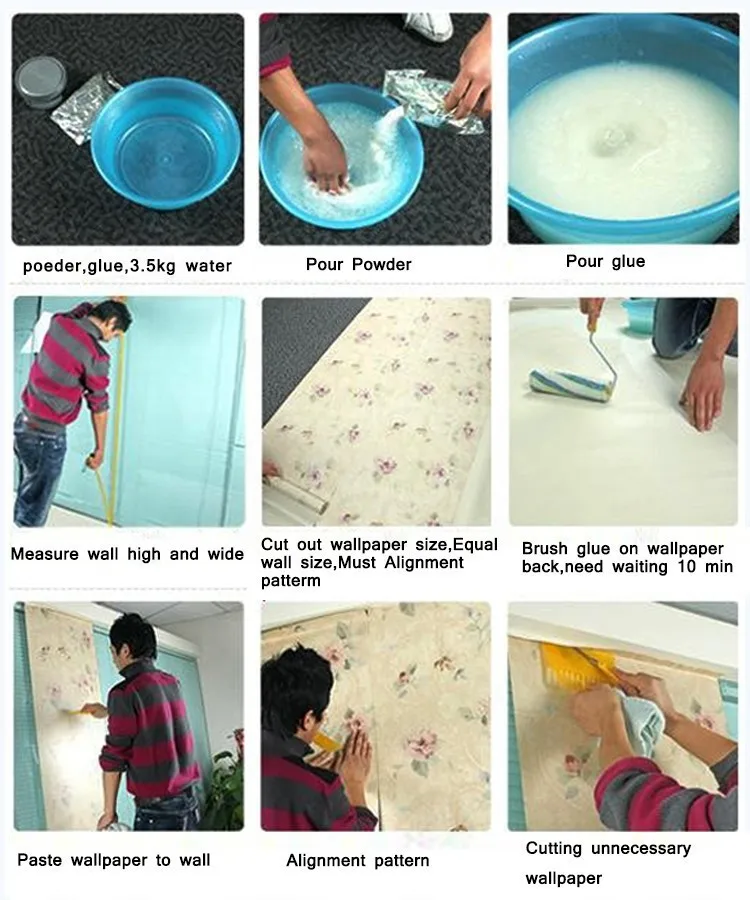 poeder,glue,3.5kg water

Pour Powder

Pour glue

Measure wall high and wide

Cut out wallpaper size,Equal wall size,Must Alignment patterm

Brush glue on wallpaper back,need waiting 10 min

Paste wallpaper to wall

Alignment pattern

Cutting unnecessary wallpaper