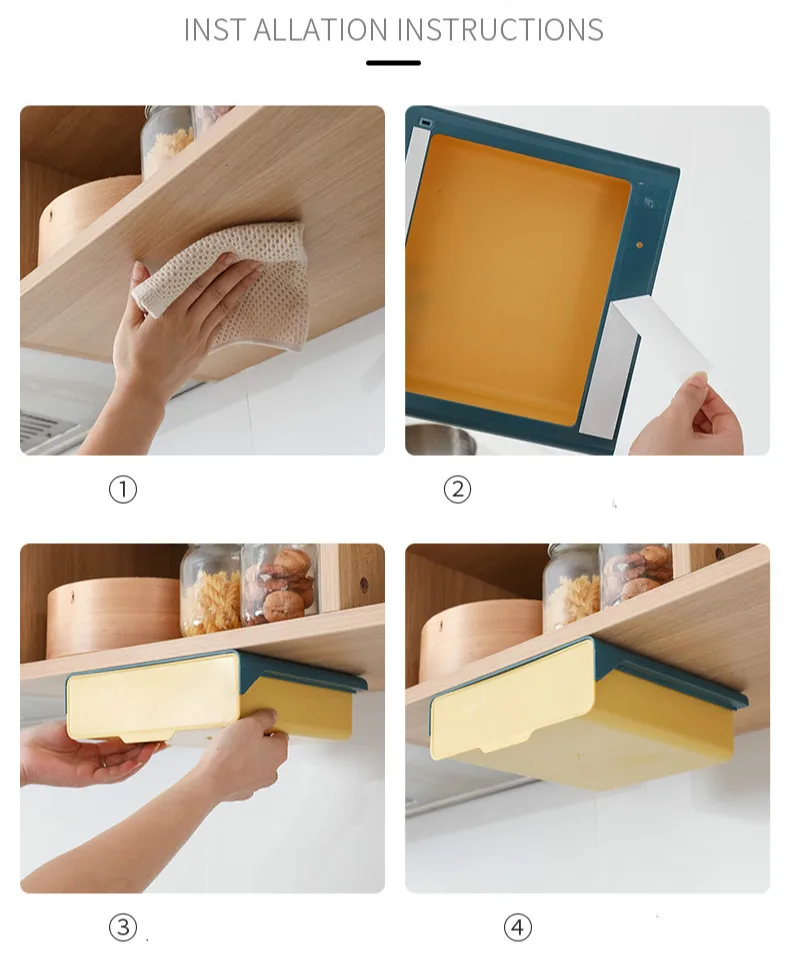 INST ALLATION INSTRUCTIONS

①

②

③

④