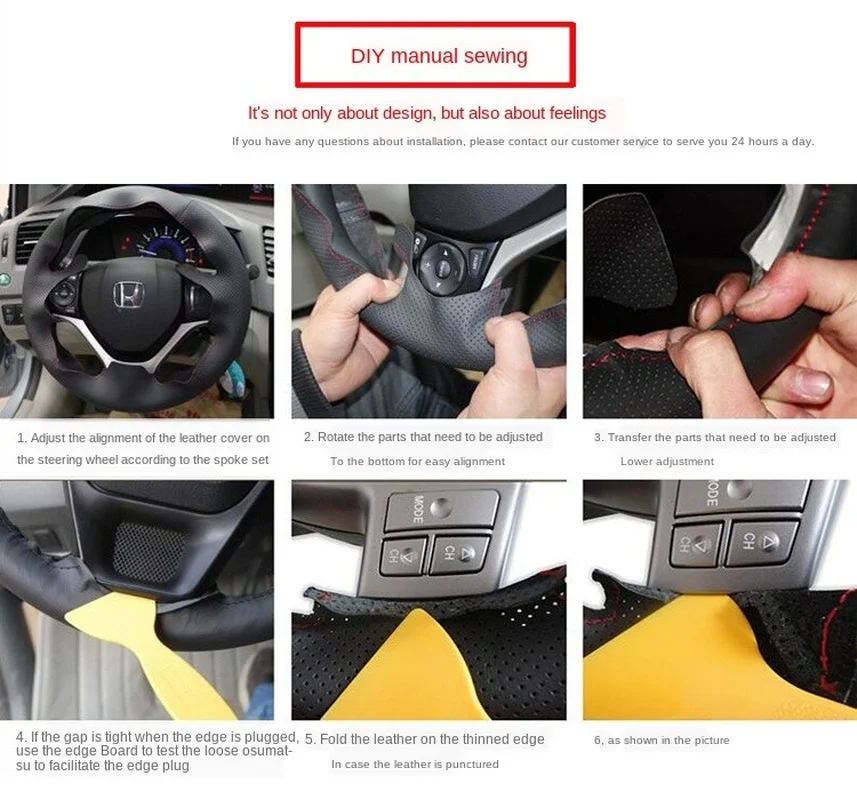 DIY manual sewing

It's not only about design, but also about feelings

If you have any questions about installation, please contact our customer service to serve you 24 hours a day.

1. Adjust the alignment of the leather cover on the steering wheel according to the spoke set

2. Rotate the parts that need to be adjusted
To the bottom for easy alignment

3. Transfer the parts that need to be adjusted
Lower adjustment

MODE
CH
CH

MODE
CH
CH

4. If the gap is tight when the edge is plugged, use the edge Board to test the loose osumatsu to facilitate the edge plug

5. Fold the leather on the thinned edge
In case the leather is punctured

6, as shown in the picture