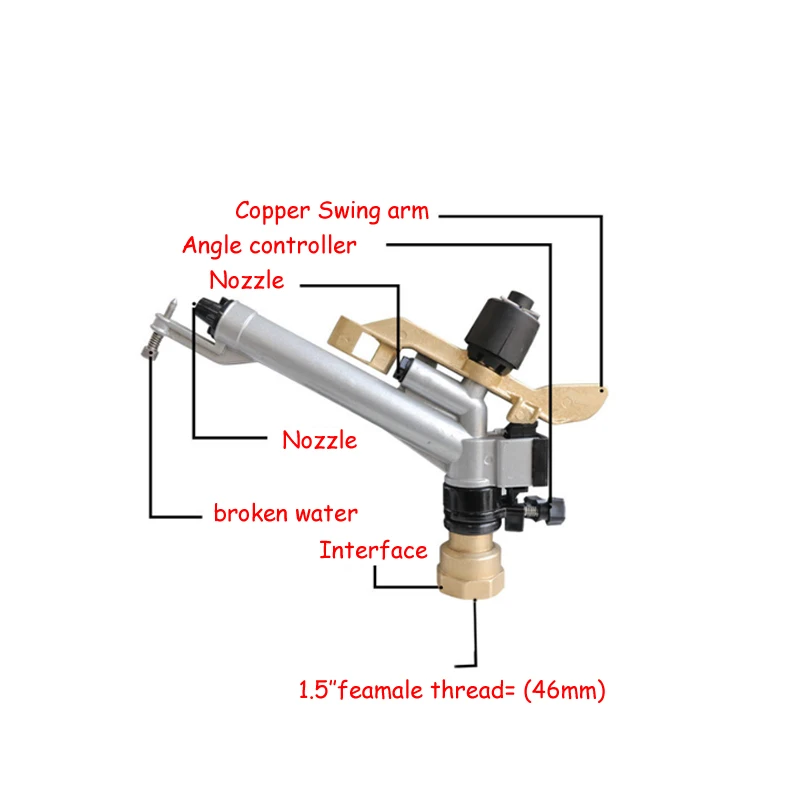 Copper Swing arm
Angle controller
Nozzle
Nozzle
broken water
Interface
1.5"feamale thread= (46mm)