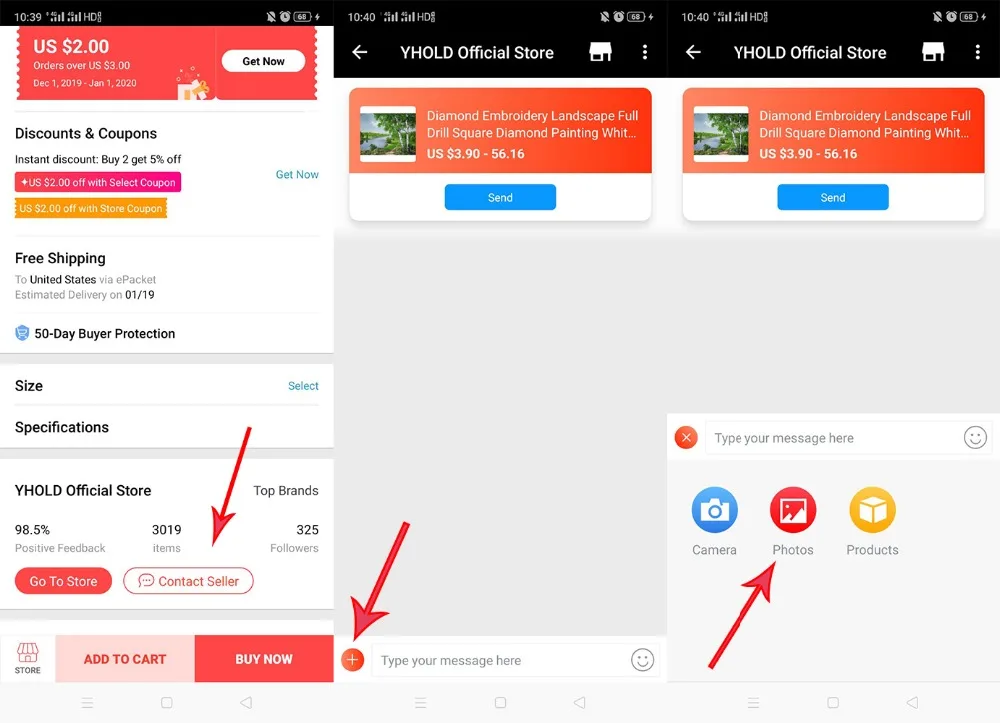 10:39 HD 68

US $2.00
Orders over US $3.00
Dec 1, 2019 - Jan 1, 2020
Get Now

Discounts & Coupons
Instant discount: Buy 2 get 5% off
US $2.00 off with Select Coupon
US $2.00 off with Store Coupon
Get Now

Free Shipping
To United States via ePacket
Estimated Delivery on 01/19

50-Day Buyer Protection

Size
Select

Specifications

YHOLD Official Store
Top Brands

98.5%
Positive Feedback
3019
items
325
Followers

Go To Store
Contact Seller

STORE
ADD TO CART
BUY NOW

10:40 HD 68

YHOLD Official Store

Diamond Embroidery Landscape Full Drill Square Diamond Painting Whit...
US $3.90 - 56.16
Send

Type your message here

10:40 HD 68

YHOLD Official Store

Diamond Embroidery Landscape Full Drill Square Diamond Painting Whit...
US $3.90 - 56.16
Send

Type your message here

Camera
Photos
Products