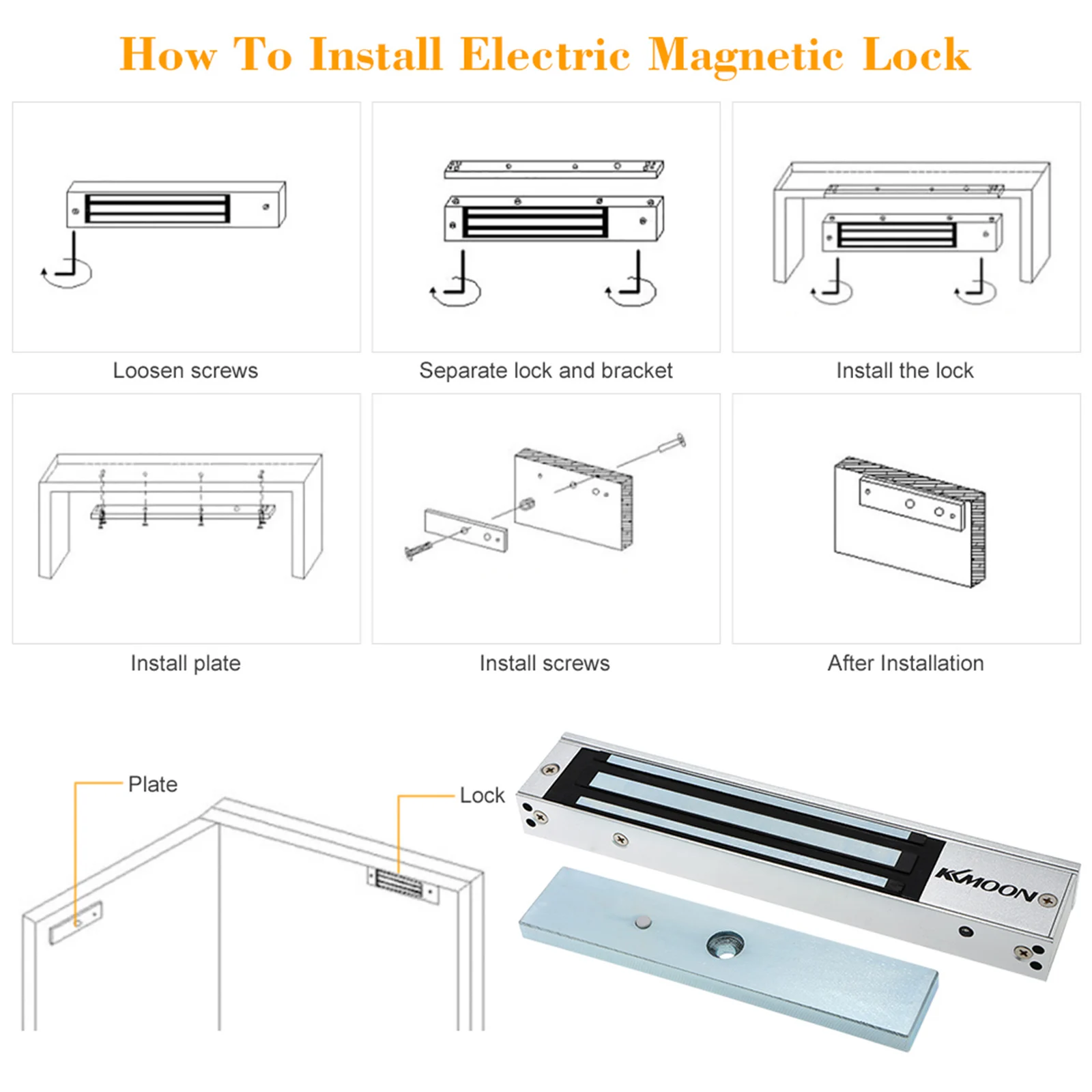 How To Install Electric Magnetic Lock

Loosen screws

Separate lock and bracket

Install the lock

Install plate

Install screws

After Installation

Plate

Lock

KKMOON