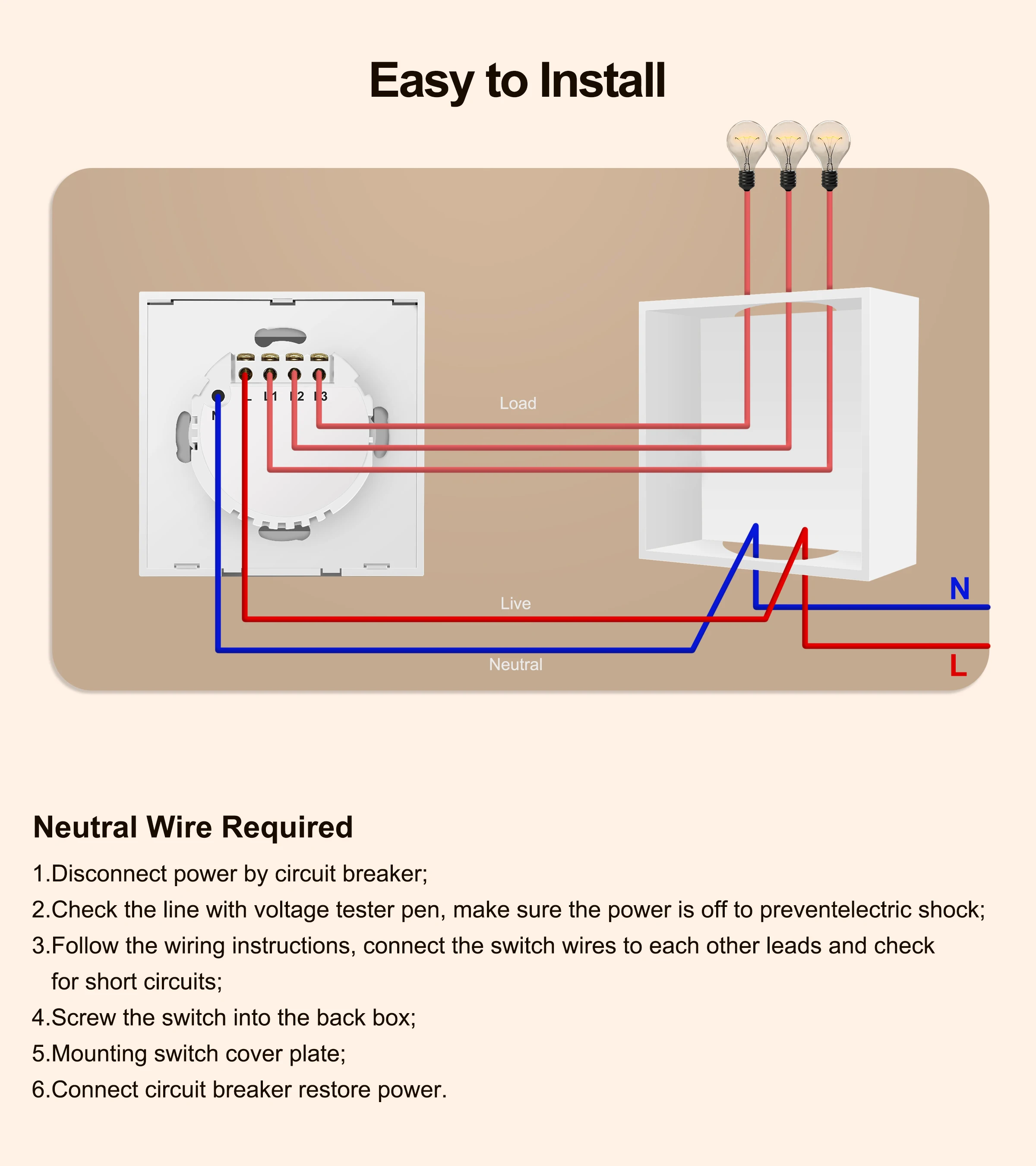 Easy to Install

N L L1 L2 L3

Load

Live

Neutral

N

L

Neutral Wire Required

1.Disconnect power by circuit breaker;

2.Check the line with voltage tester pen, make sure the power is off to preventelectric shock;

3.Follow the wiring instructions, connect the switch wires to each other leads and check for short circuits;

4.Screw the switch into the back box;

5.Mounting switch cover plate;

6.Connect circuit breaker restore power.