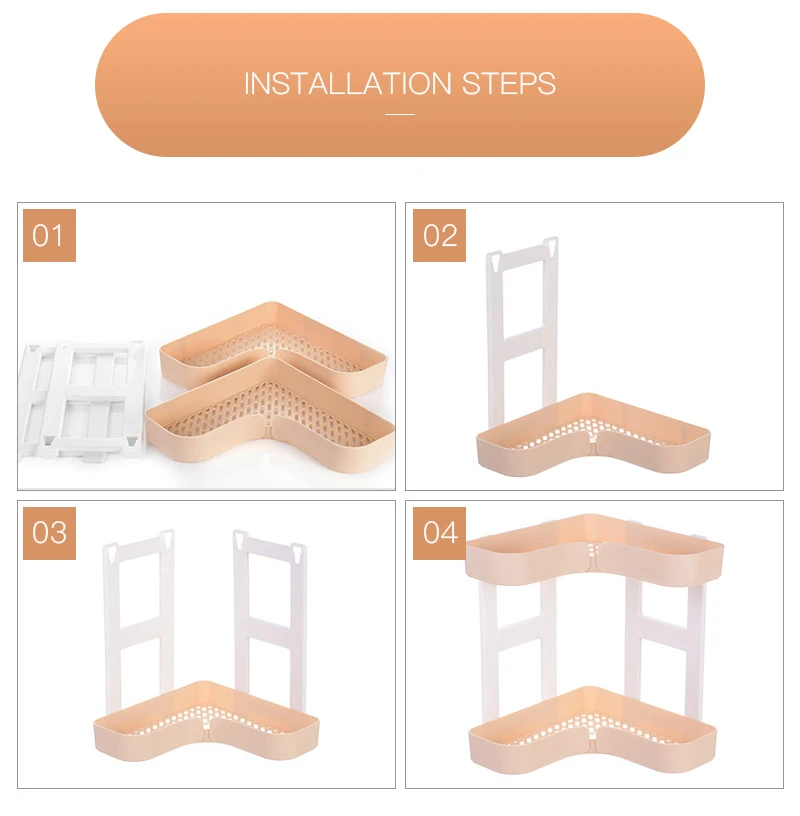 INSTALLATION STEPS

01

02

03

04