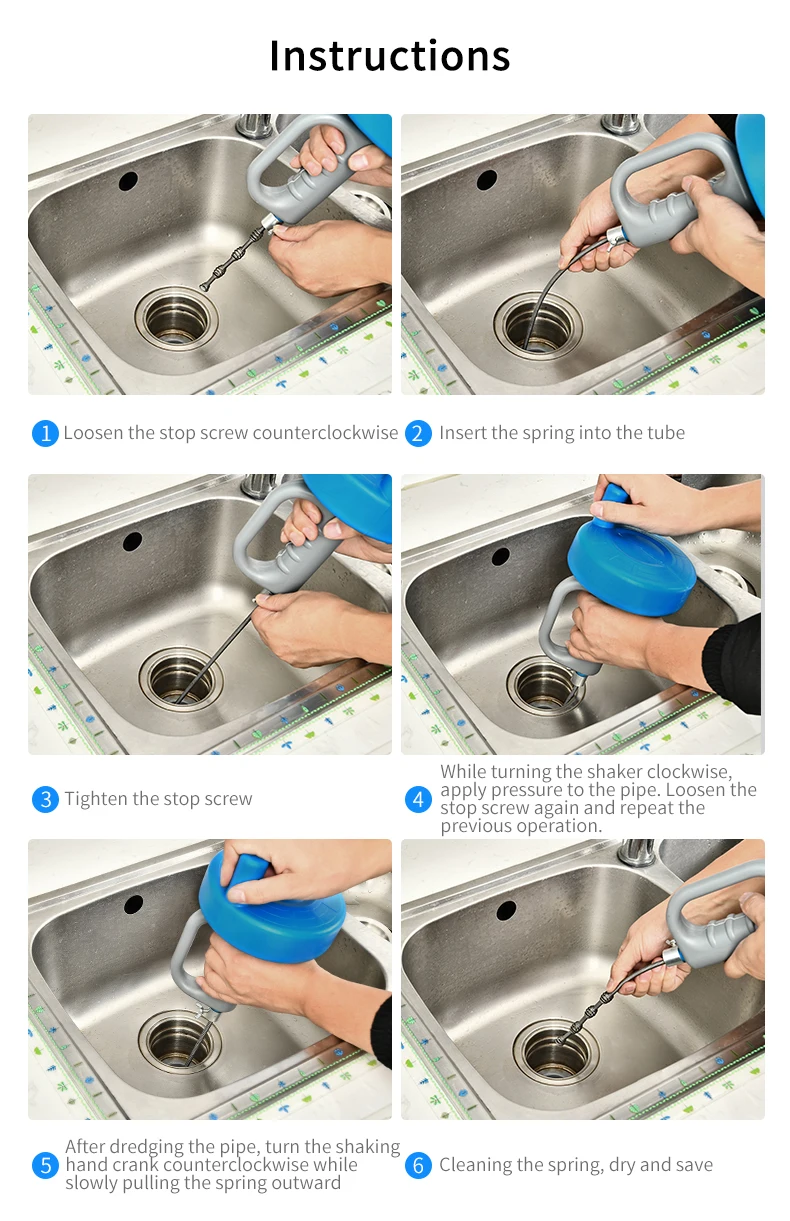 Instructions

1 Loosen the stop screw counterclockwise

2 Insert the spring into the tube

3 Tighten the stop screw

4 While turning the shaker clockwise, apply pressure to the pipe. Loosen the stop screw again and repeat the previous operation.

5 After dredging the pipe, turn the shaking hand crank counterclockwise while slowly pulling the spring outward

6 Cleaning the spring, dry and save