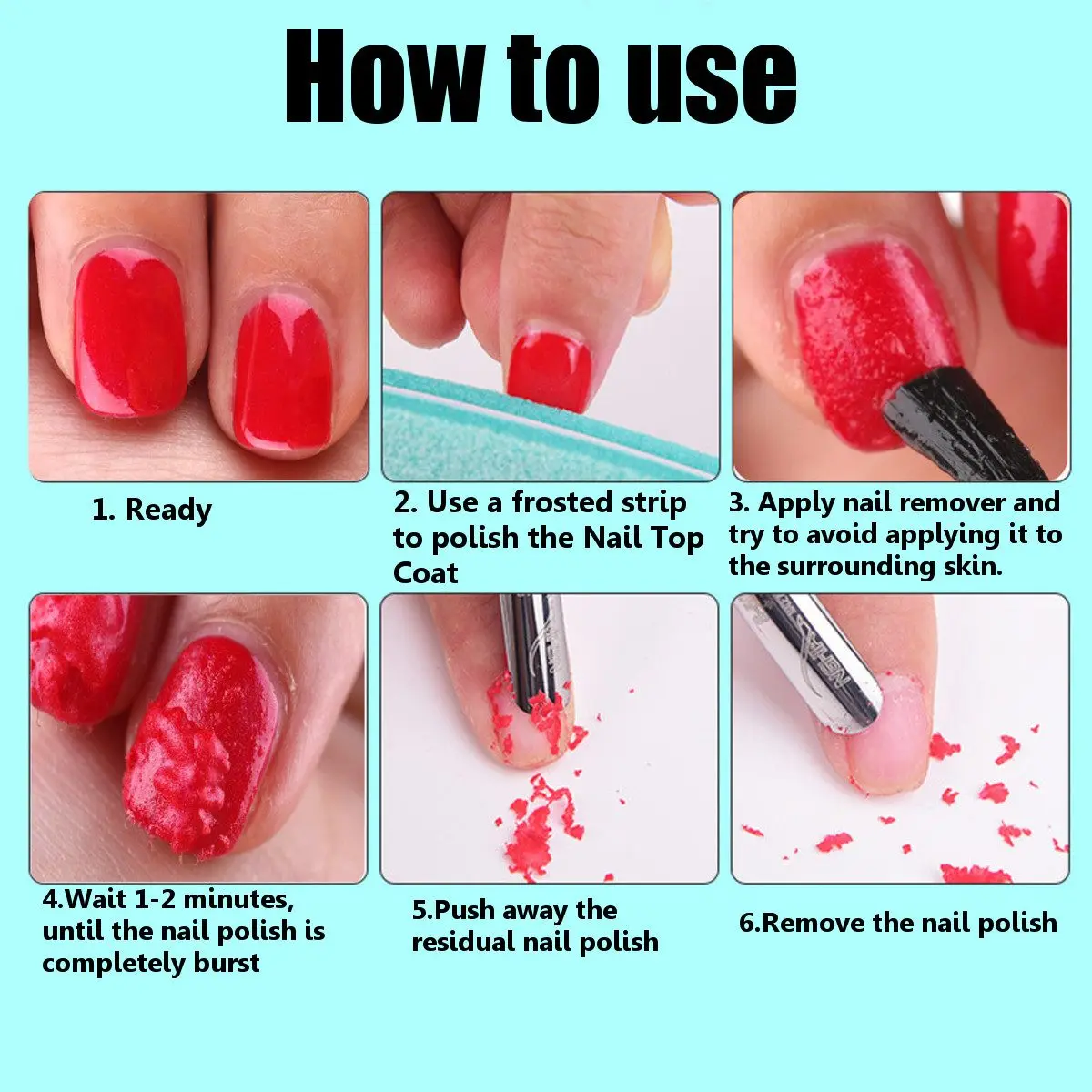 How to use

1. Ready

2. Use a frosted strip to polish the Nail Top Coat

3. Apply nail remover and try to avoid applying it to the surrounding skin.

4.Wait 1-2 minutes, until the nail polish is completely burst

5.Push away the residual nail polish

6.Remove the nail polish