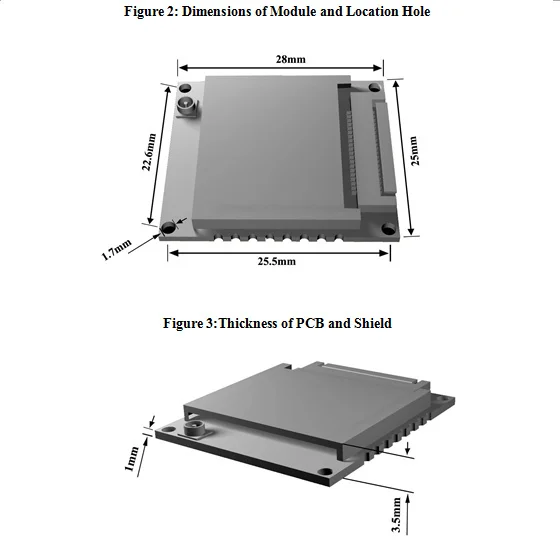 Figure 2: Dimensions of Module and Location Hole

28mm

22.6mm

25mm

1.7mm

25.5mm

Figure 3:Thickness of PCB and Shield

1mm

3.5mm