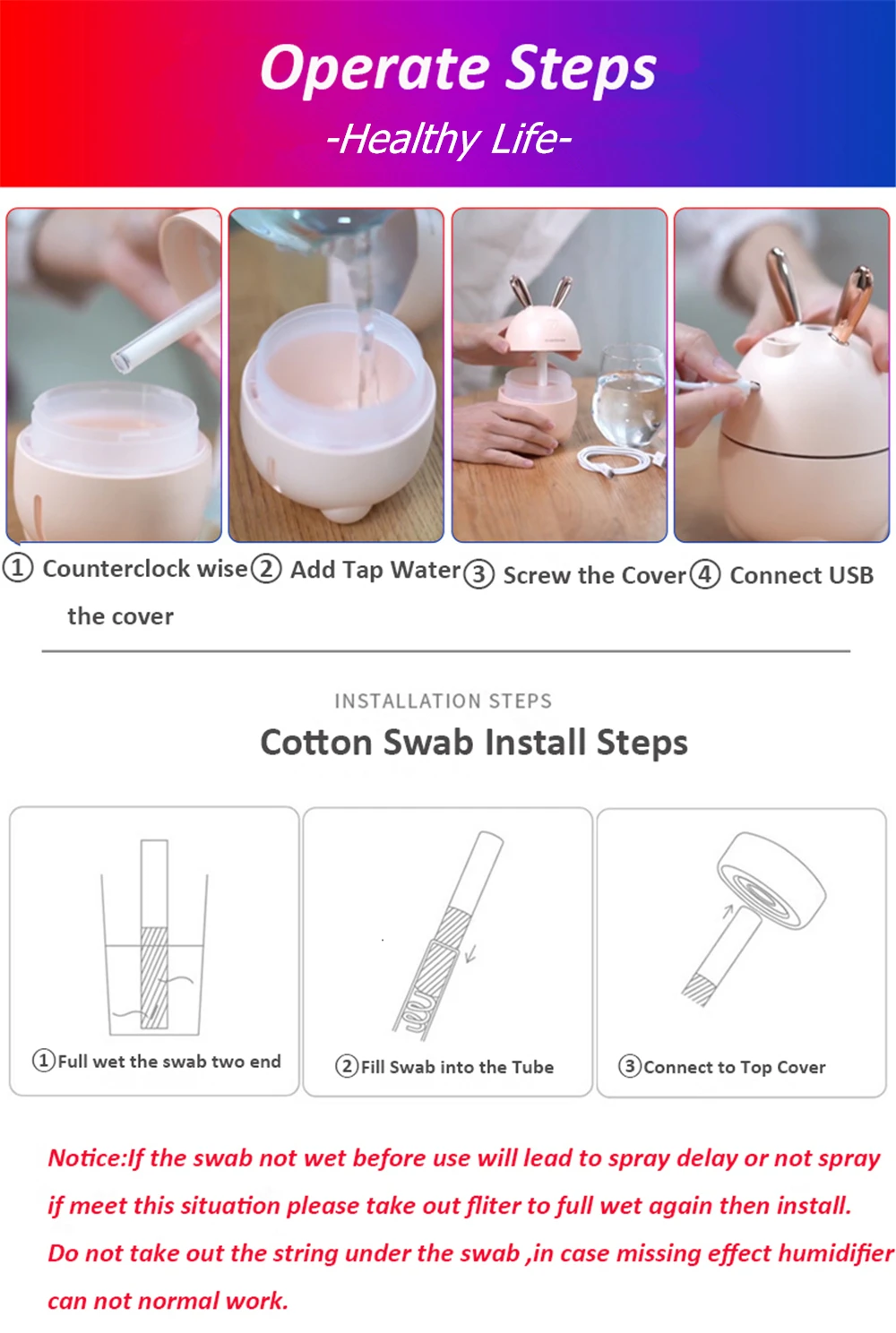 Operate Steps
-Healthy Life-

① Counterclock wise the cover ② Add Tap Water ③ Screw the Cover ④ Connect USB

INSTALLATION STEPS
Cotton Swab Install Steps

①Full wet the swab two end

②Fill Swab into the Tube

③Connect to Top Cover

Notice:If the swab not wet before use will lead to spray delay or not spray if meet this situation please take out fliter to full wet again then install. Do not take out the string under the swab ,in case missing effect humidifier can not normal work.