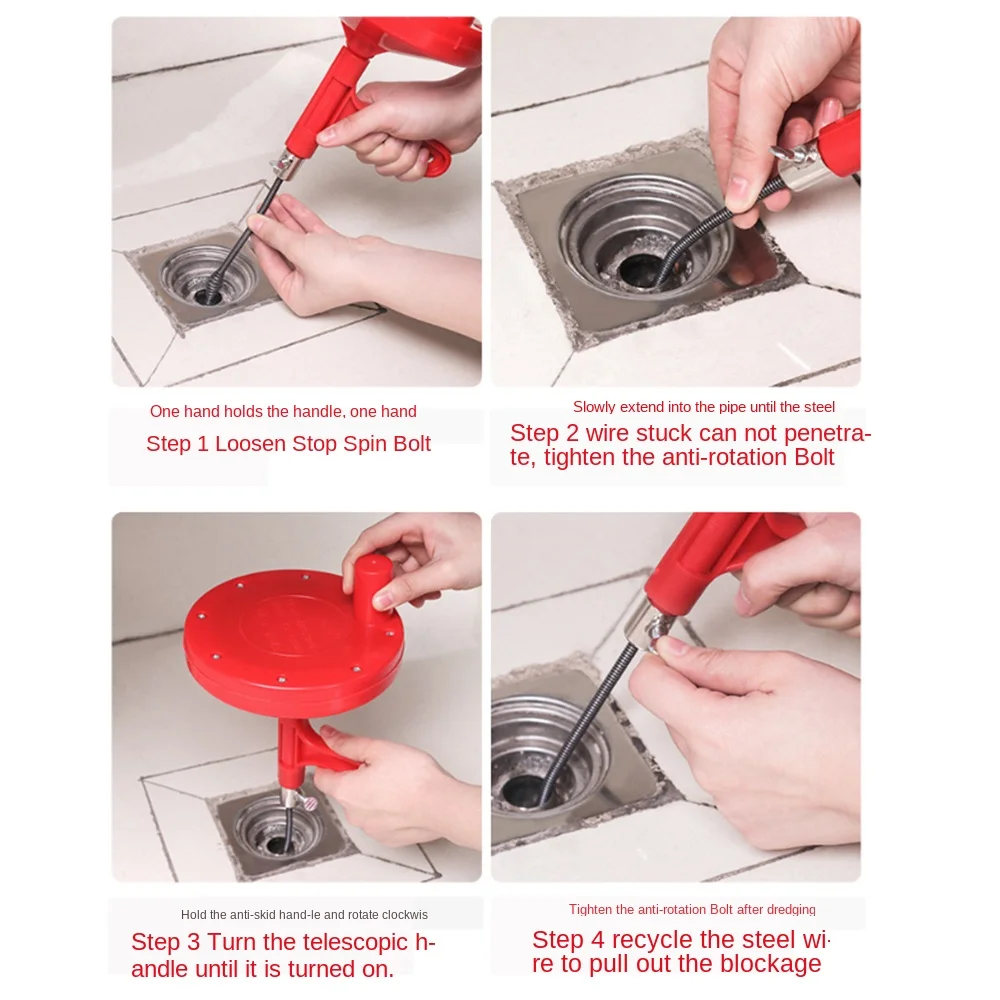 One hand holds the handle, one hand

Step 1 Loosen Stop Spin Bolt

Slowly extend into the pipe until the steel

Step 2 wire stuck can not penetrate, tighten the anti-rotation Bolt

Hold the anti-skid hand-le and rotate clockwis

Step 3 Turn the telescopic handle until it is turned on.

Tighten the anti-rotation Bolt after dredging

Step 4 recycle the steel wire to pull out the blockage