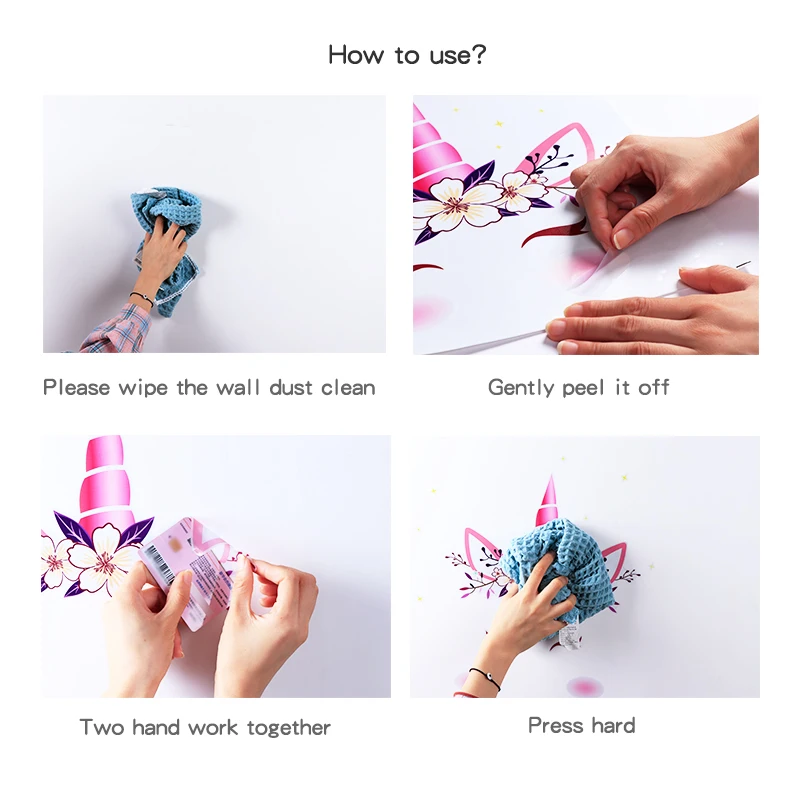 How to use?

Please wipe the wall dust clean

Gently peel it off

Two hand work together

Press hard