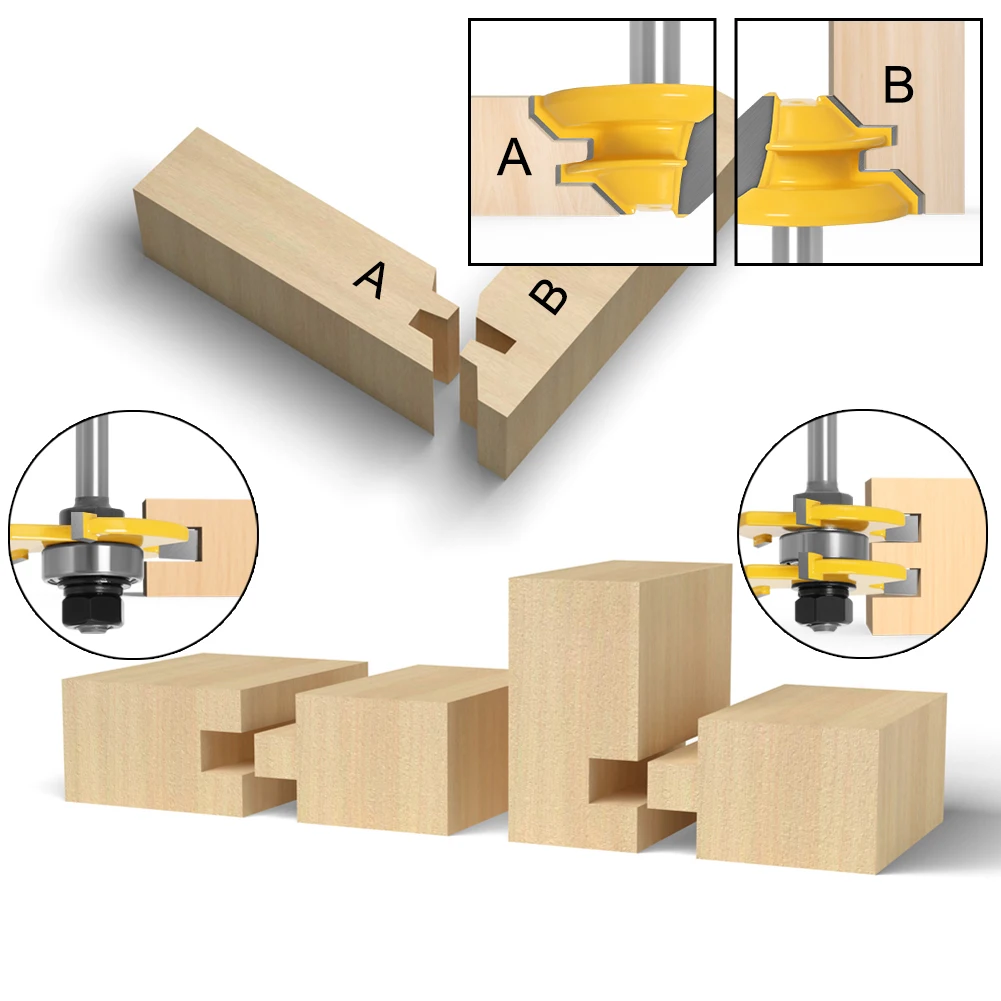 A

B

A

B