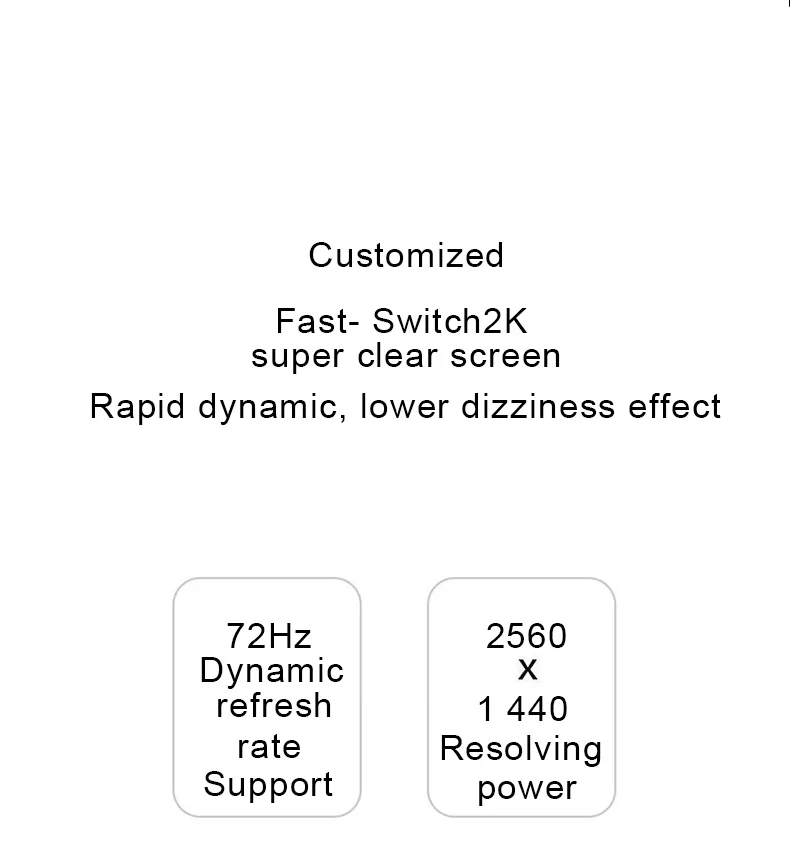 Customized

Fast- Switch2K
super clear screen

Rapid dynamic, lower dizziness effect

72Hz
Dynamic
refresh
rate
Support

2560
x
1 440
Resolving
power