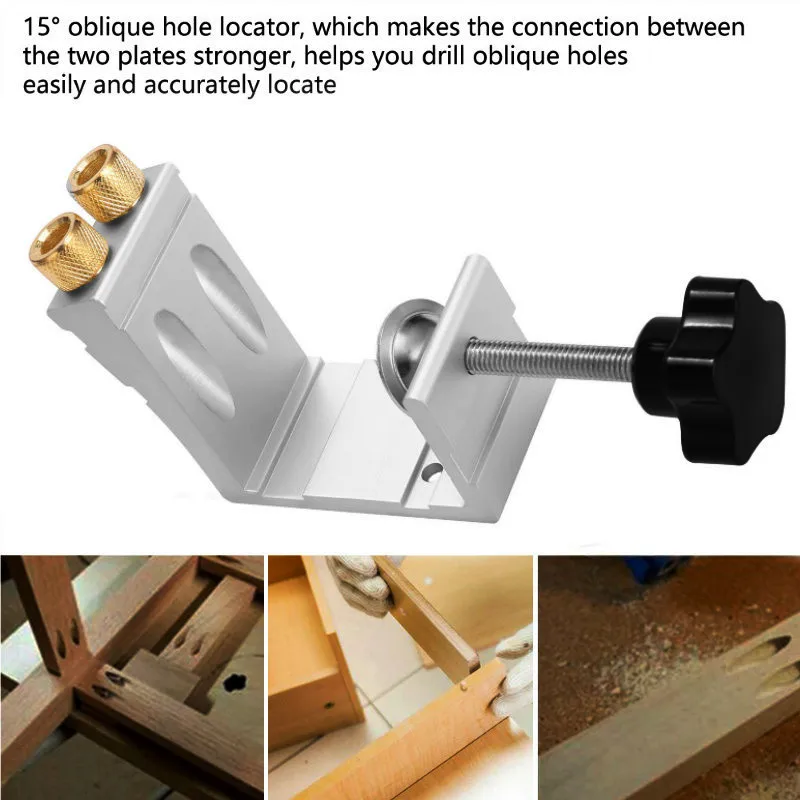 15° oblique hole locator, which makes the connection between the two plates stronger, helps you drill oblique holes easily and accurately locate