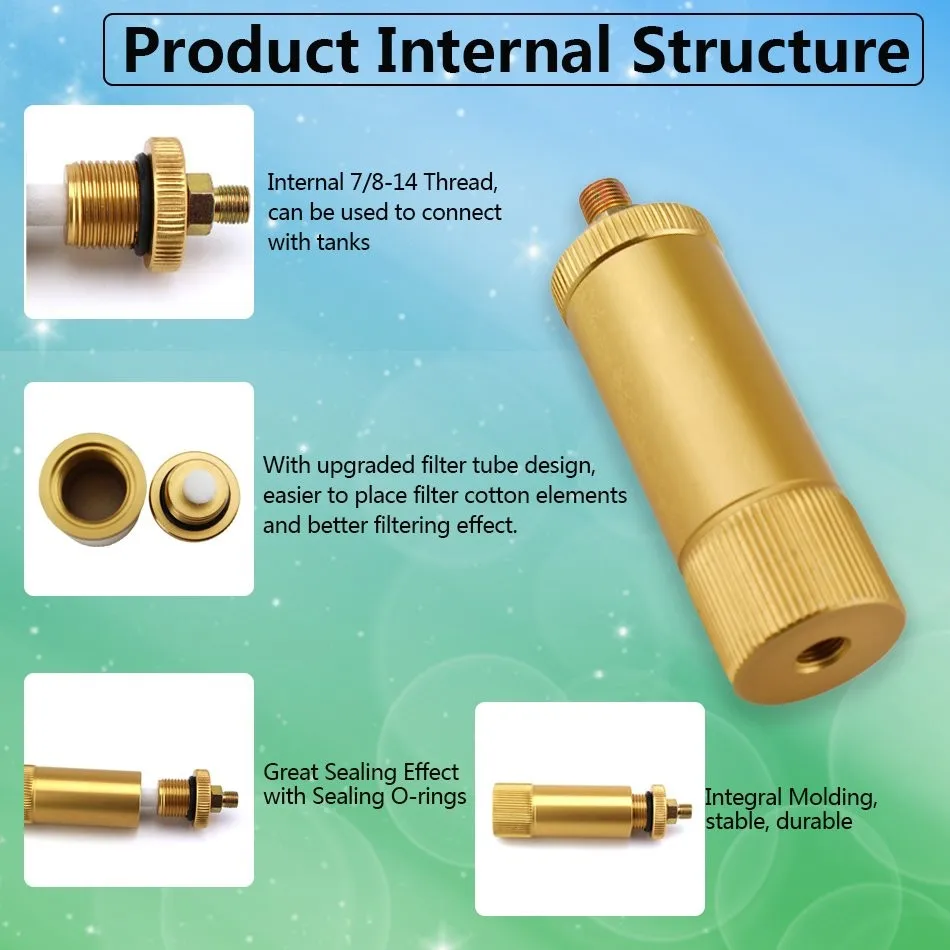 Product Internal Structure

Internal 7/8-14 Thread, can be used to connect with tanks

With upgraded filter tube design, easier to place filter cotton elements and better filtering effect.

Great Sealing Effect with Sealing O-rings

Integral Molding, stable, durable