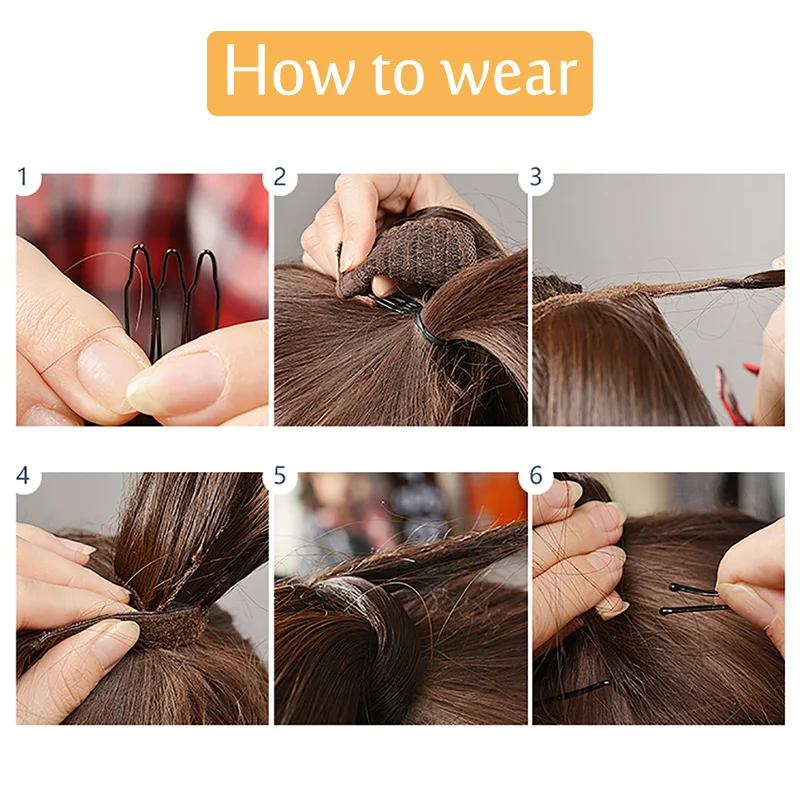 How to wear

1

2

3

4

5

6