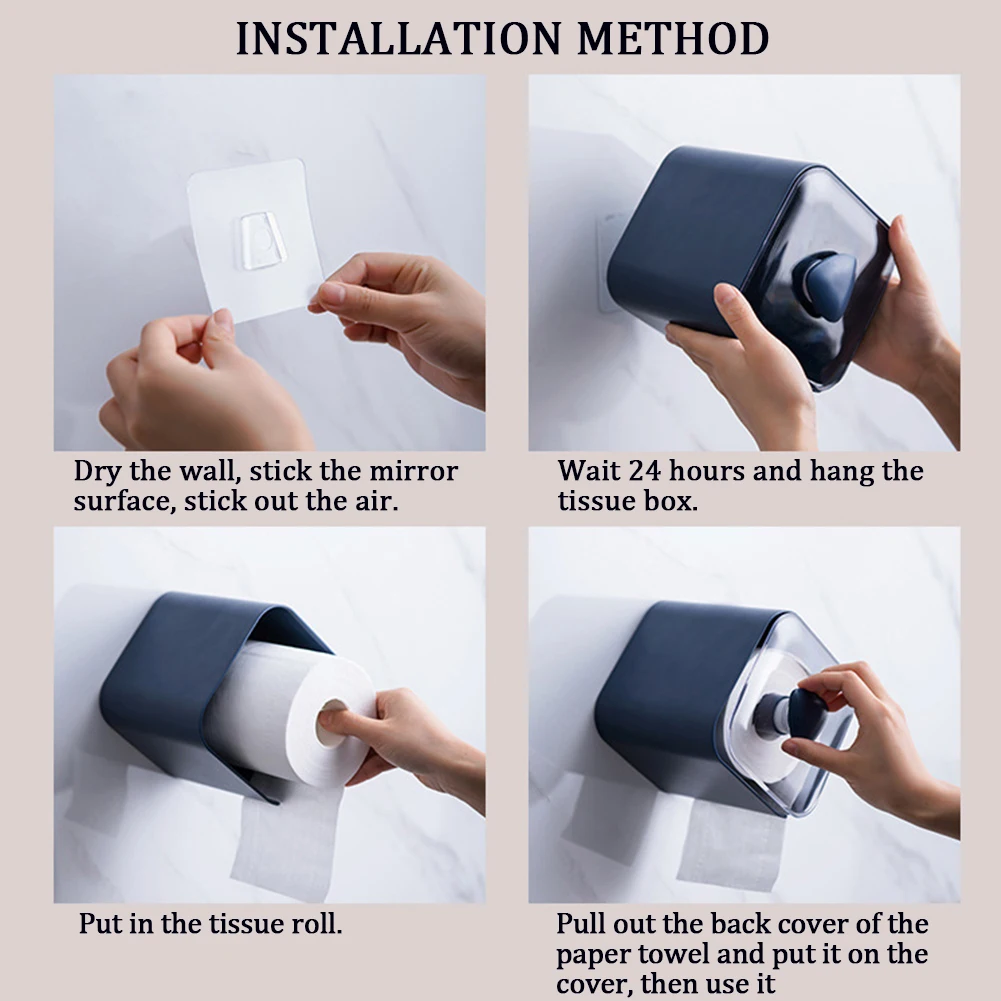 INSTALLATION METHOD

Dry the wall, stick the mirror surface, stick out the air.

Wait 24 hours and hang the tissue box.

Put in the tissue roll.

Pull out the back cover of the paper towel and put it on the cover, then use it