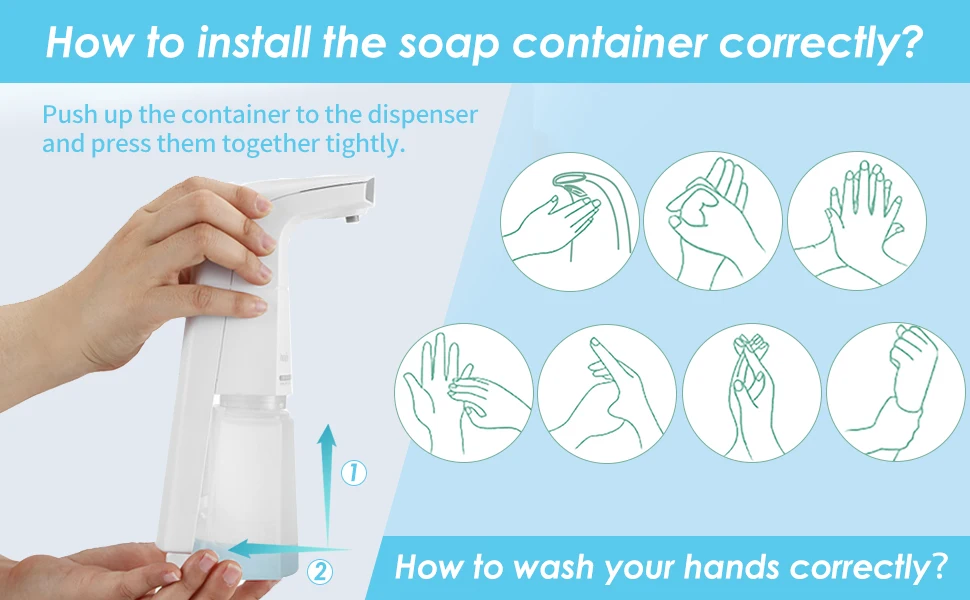 How to install the soap container correctly?

Push up the container to the dispenser and press them together tightly.

1

2

How to wash your hands correctly?