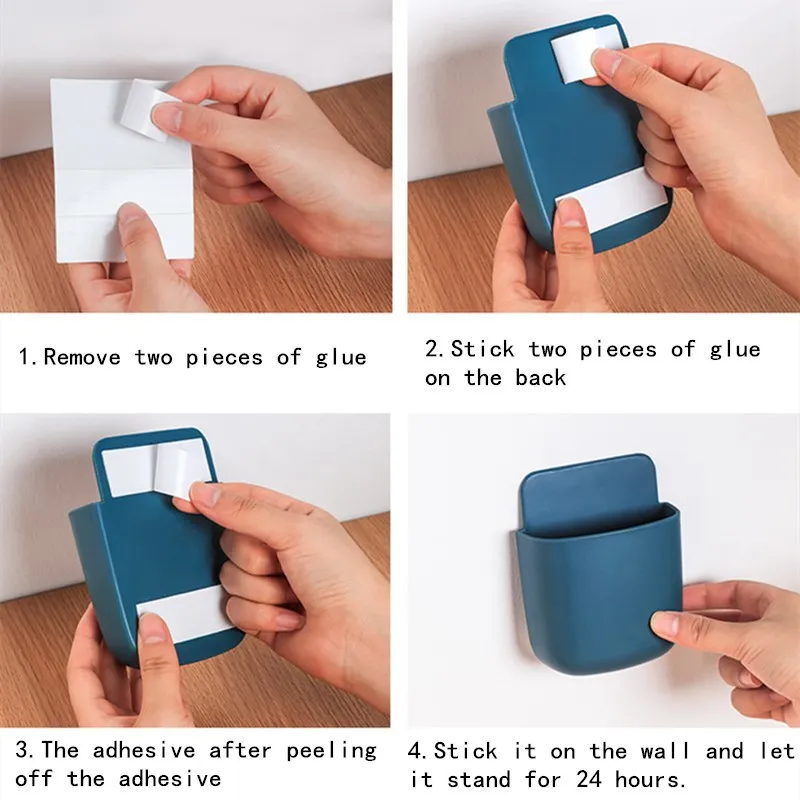 1. Remove two pieces of glue

2. Stick two pieces of glue on the back

3. The adhesive after peeling off the adhesive

4. Stick it on the wall and let it stand for 24 hours.