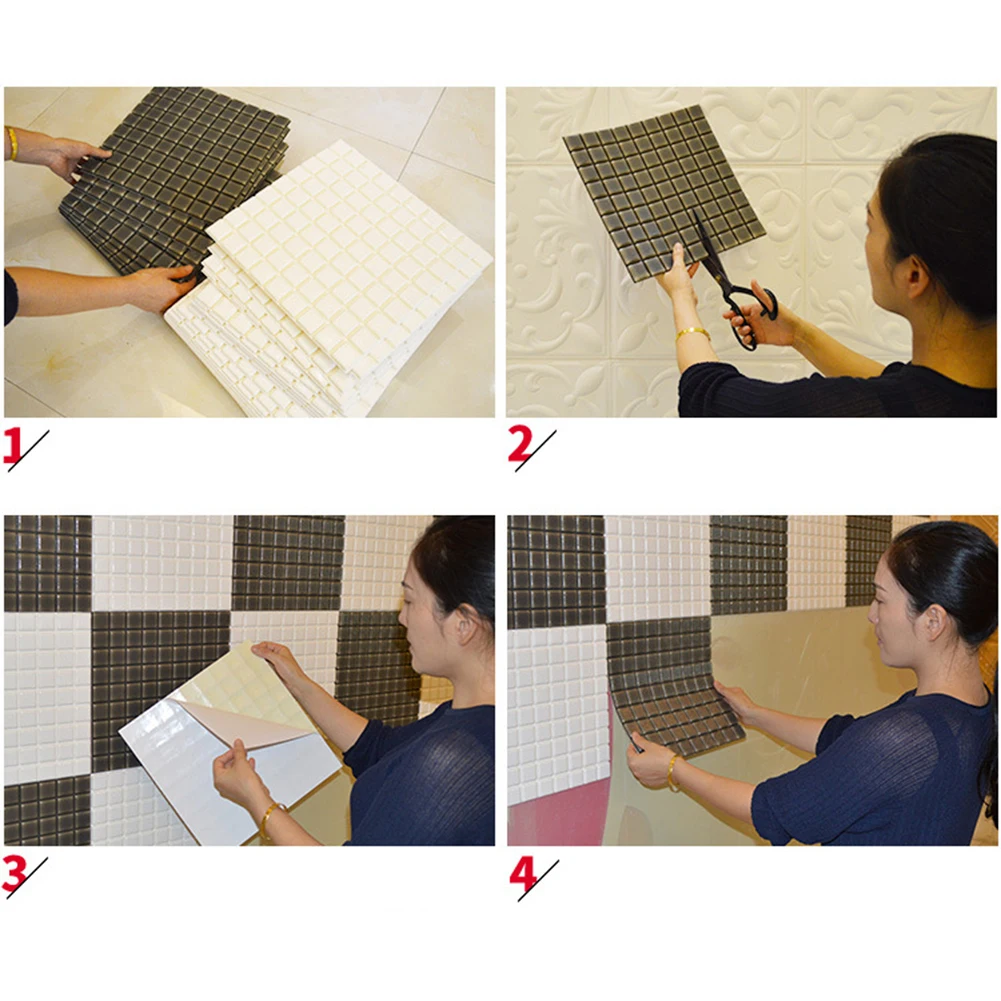 1

2

3

4